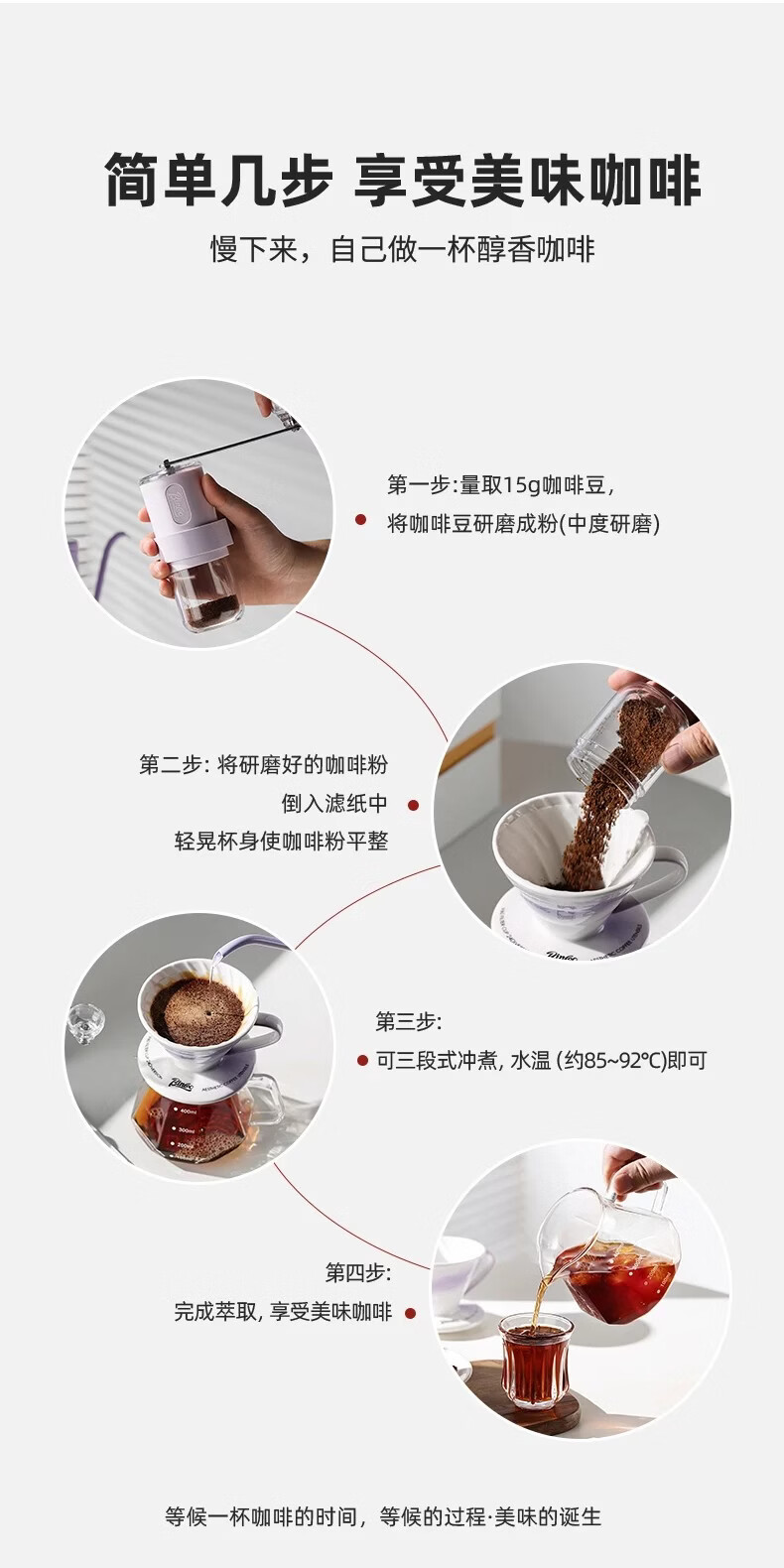 简单几步 享受美味咖啡

慢下来，自己做一杯醇香咖啡

第一步:量取15g咖啡豆，
将咖啡豆研磨成粉(中度研磨)

第二步: 将研磨好的咖啡粉
倒入滤纸中
轻晃杯身使咖啡粉平整

第三步:
可三段式冲煮, 水温 (约85~92℃)即可

第四步:
完成萃取, 享受美味咖啡

等候一杯咖啡的时间，等候的过程·美味的诞生