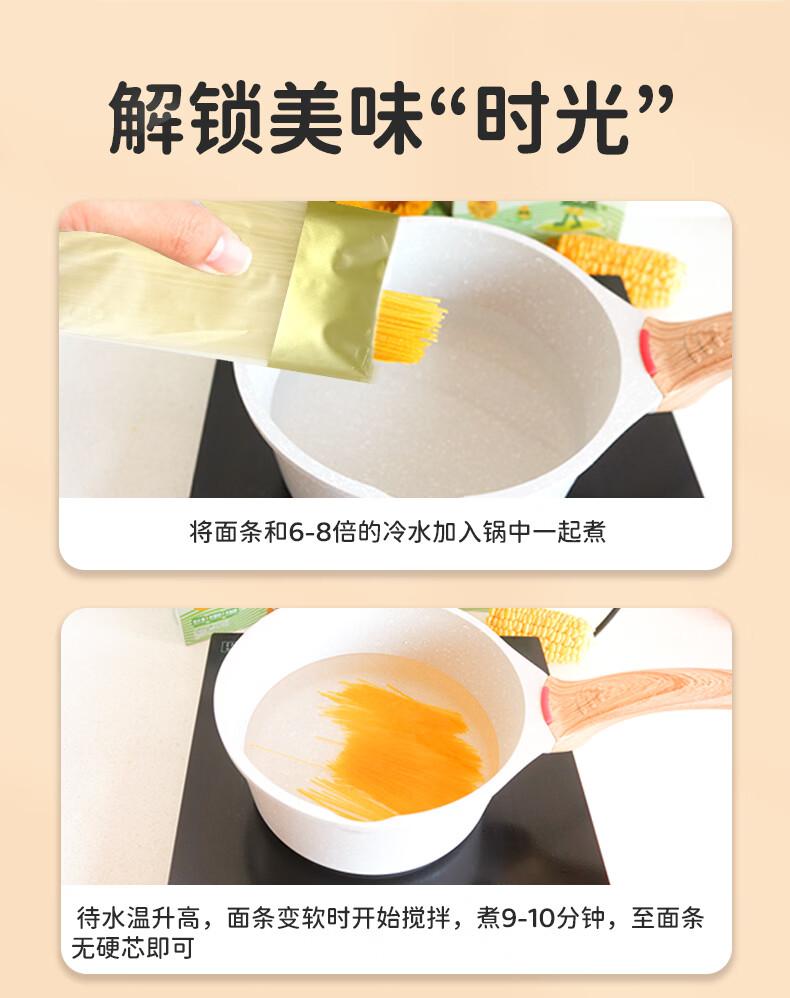 解锁美味“时光”

将面条和6-8倍的冷水加入锅中一起煮

待水温升高，面条变软时开始搅拌，煮9-10分钟，至面条无硬芯即可