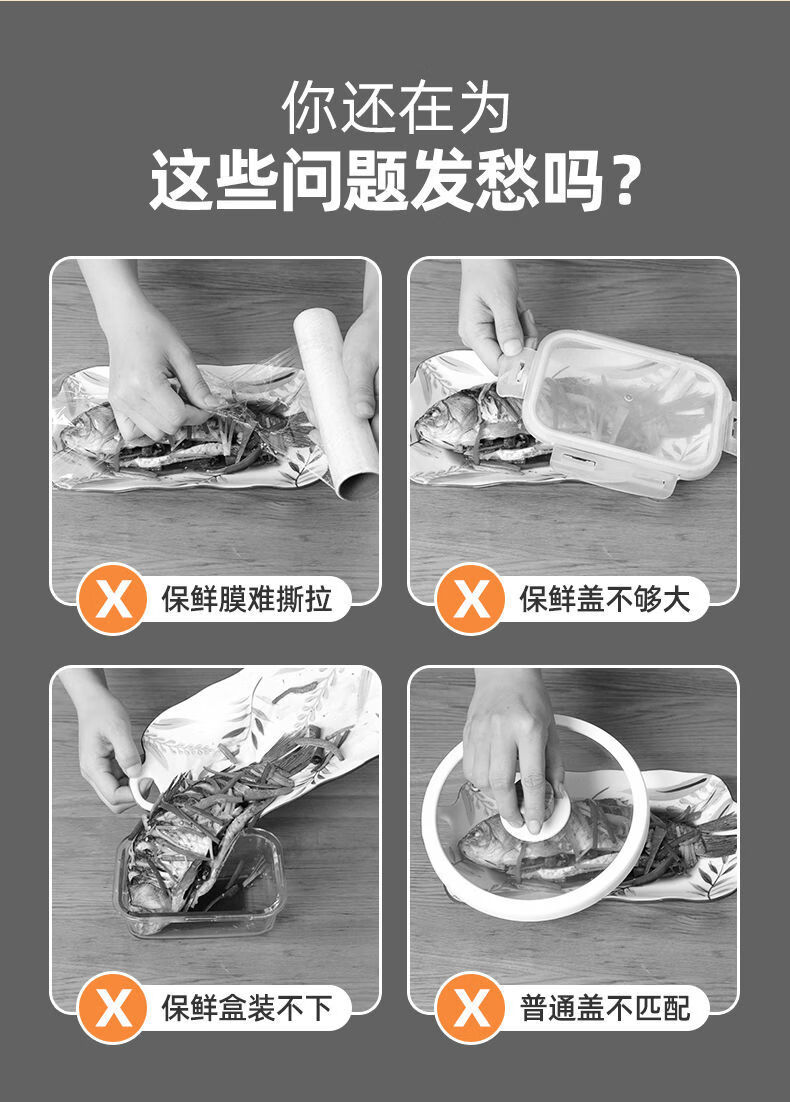 你还在为
这些问题发愁吗？

X 保鲜膜难撕拉

X 保鲜盖不够大

X 保鲜盒装不下

X 普通盖不匹配