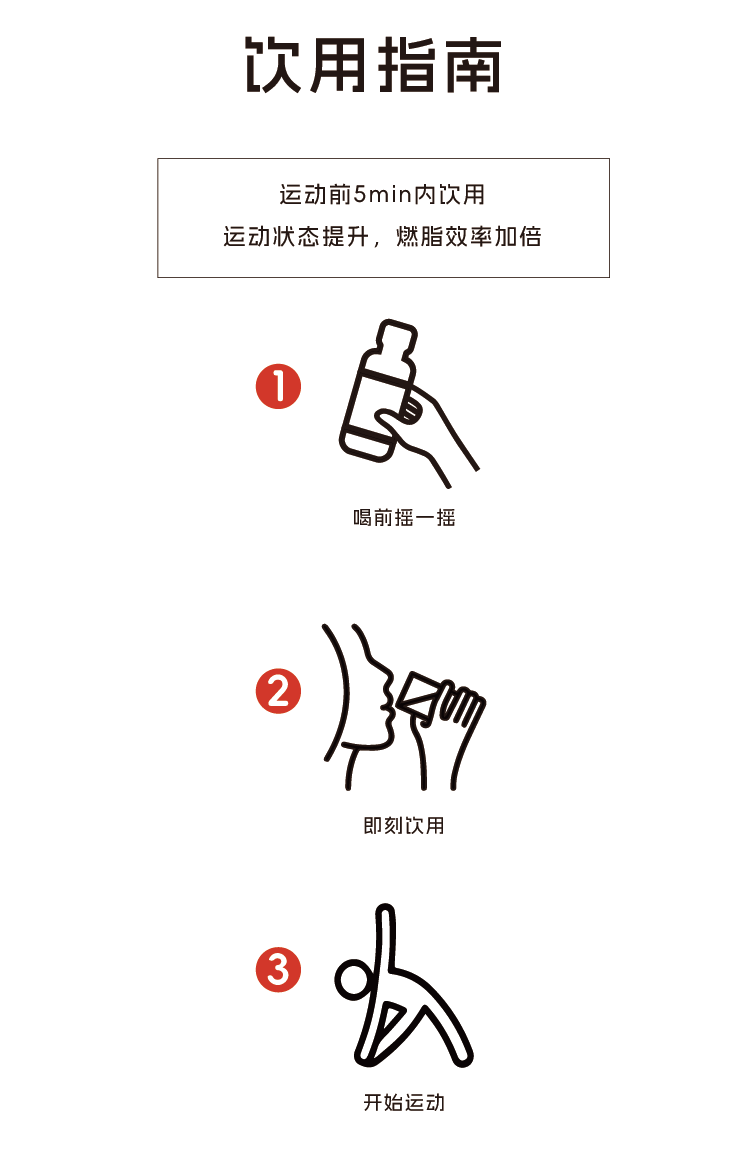 饮用指南

运动前5min内饮用
运动状态提升，燃脂效率加倍

1

喝前摇一摇

2

即刻饮用

3

开始运动