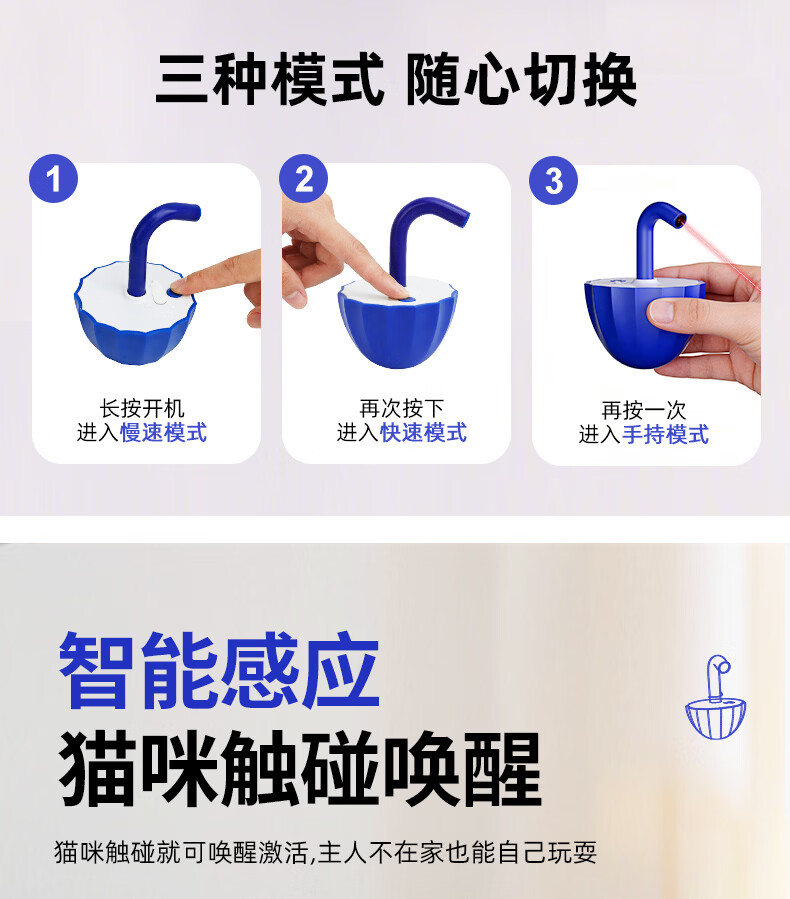 三种模式 随心切换

1

长按开机
进入慢速模式

2

再次按下
进入快速模式

3

再按一次
进入手持模式

智能感应
猫咪触碰唤醒

猫咪触碰就可唤醒激活,主人不在家也能自己玩耍