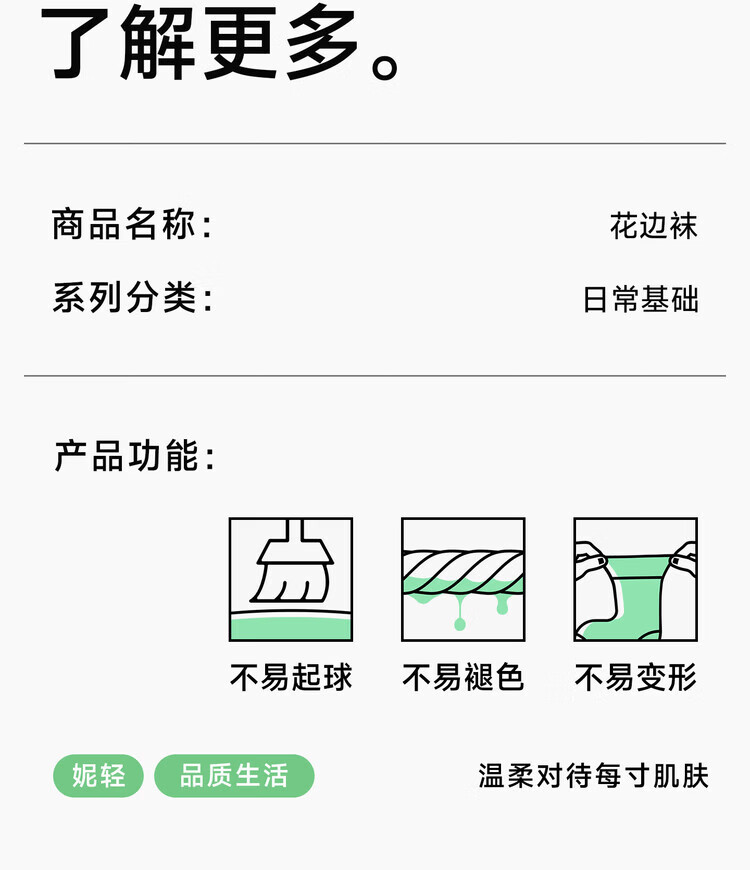 了解更多。

商品名称: 花边袜

系列分类: 日常基础

产品功能:

不易起球 不易褪色 不易变形

妮轻 品质生活 温柔对待每寸肌肤