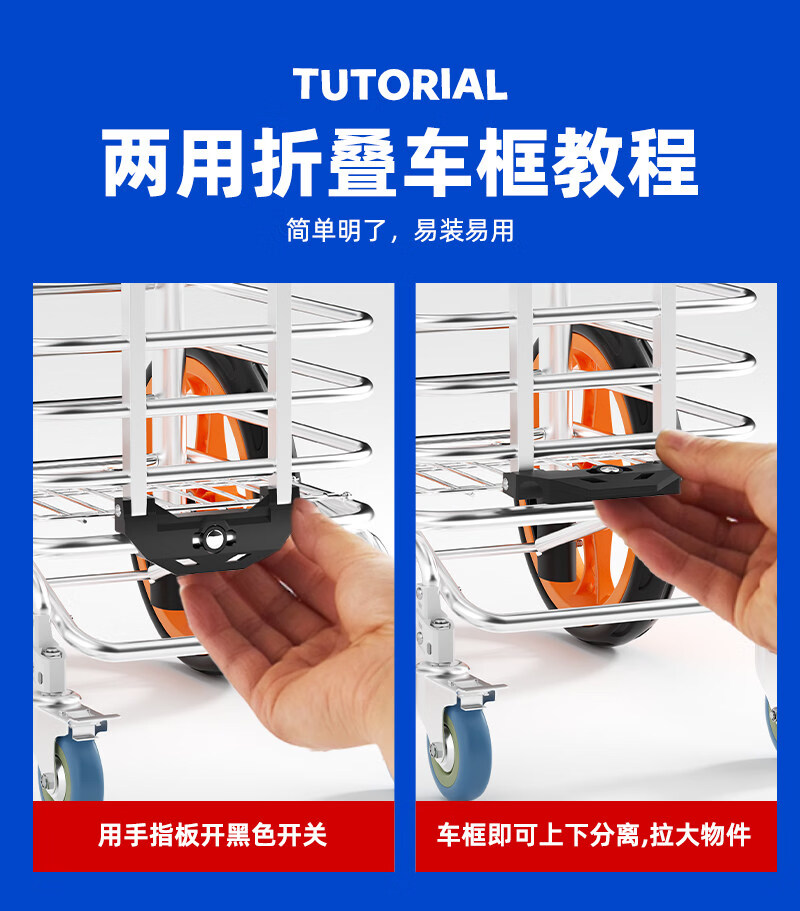 TUTORIAL

两用折叠车框教程

简单明了，易装易用

用手指板开黑色开关

车框即可上下分离,拉大物件