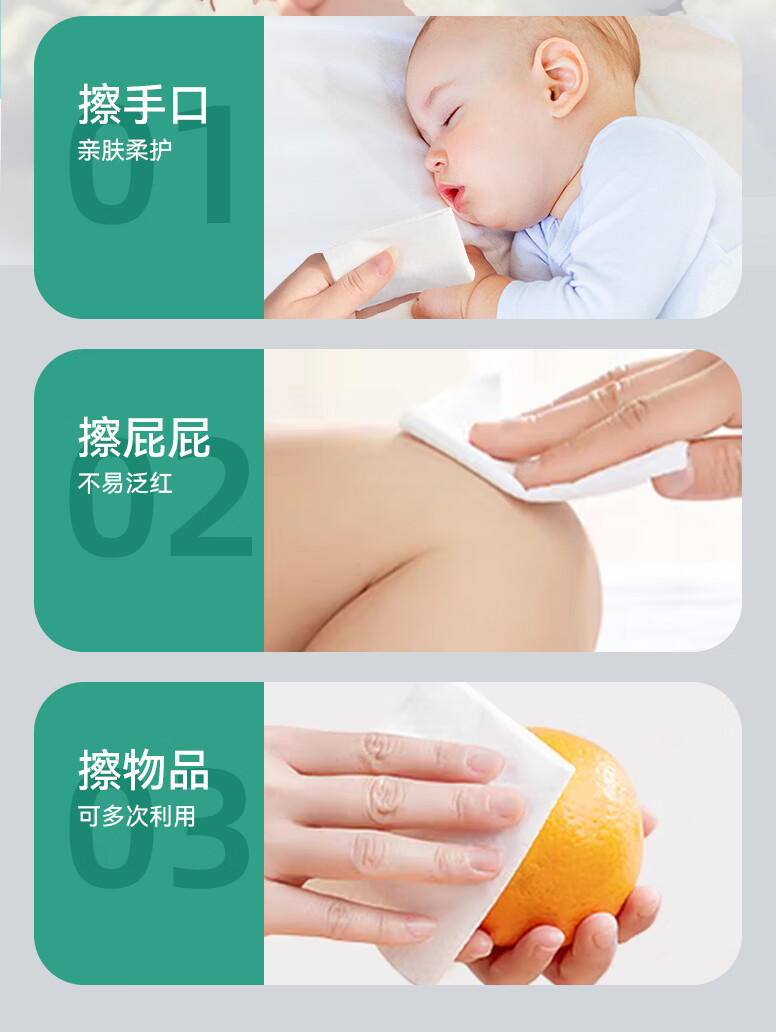 01
擦手口
亲肤柔护

02
擦屁屁
不易泛红

03
擦物品
可多次利用