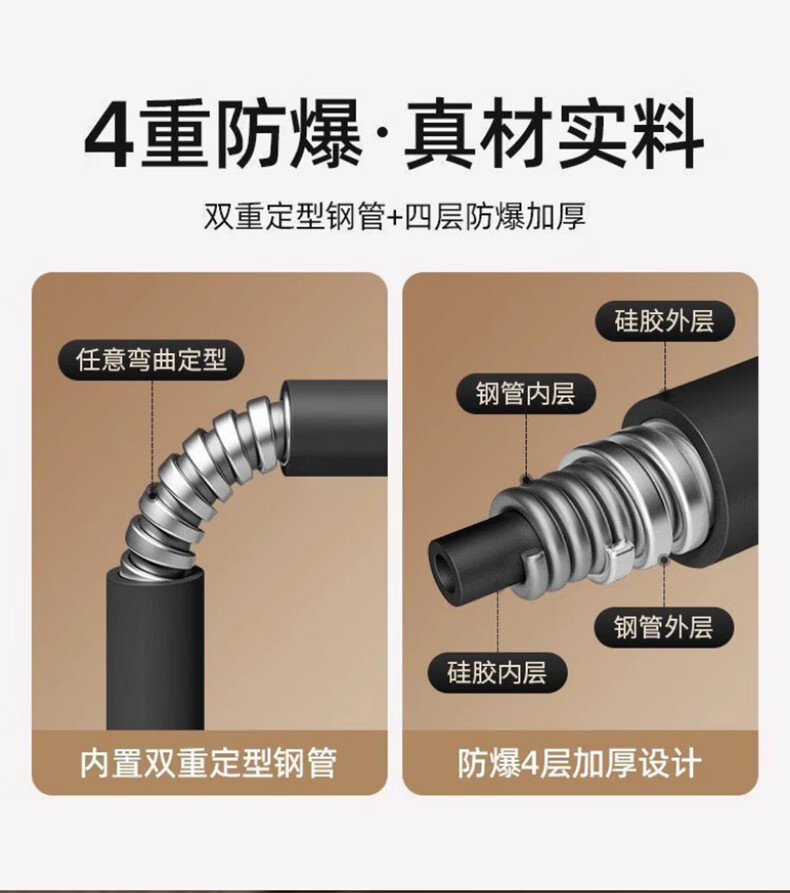 4重防爆·真材实料

双重定型钢管+四层防爆加厚

任意弯曲定型

内置双重定型钢管

硅胶外层

钢管内层

钢管外层

硅胶内层

防爆4层加厚设计