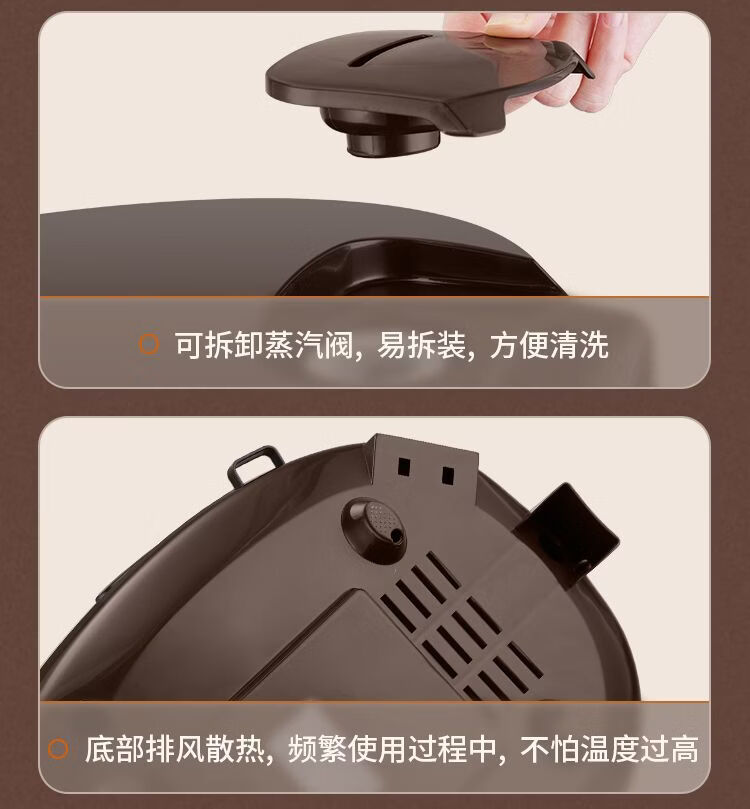 可拆卸蒸汽阀，易拆装，方便清洗

底部排风散热，频繁使用过程中，不怕温度过高