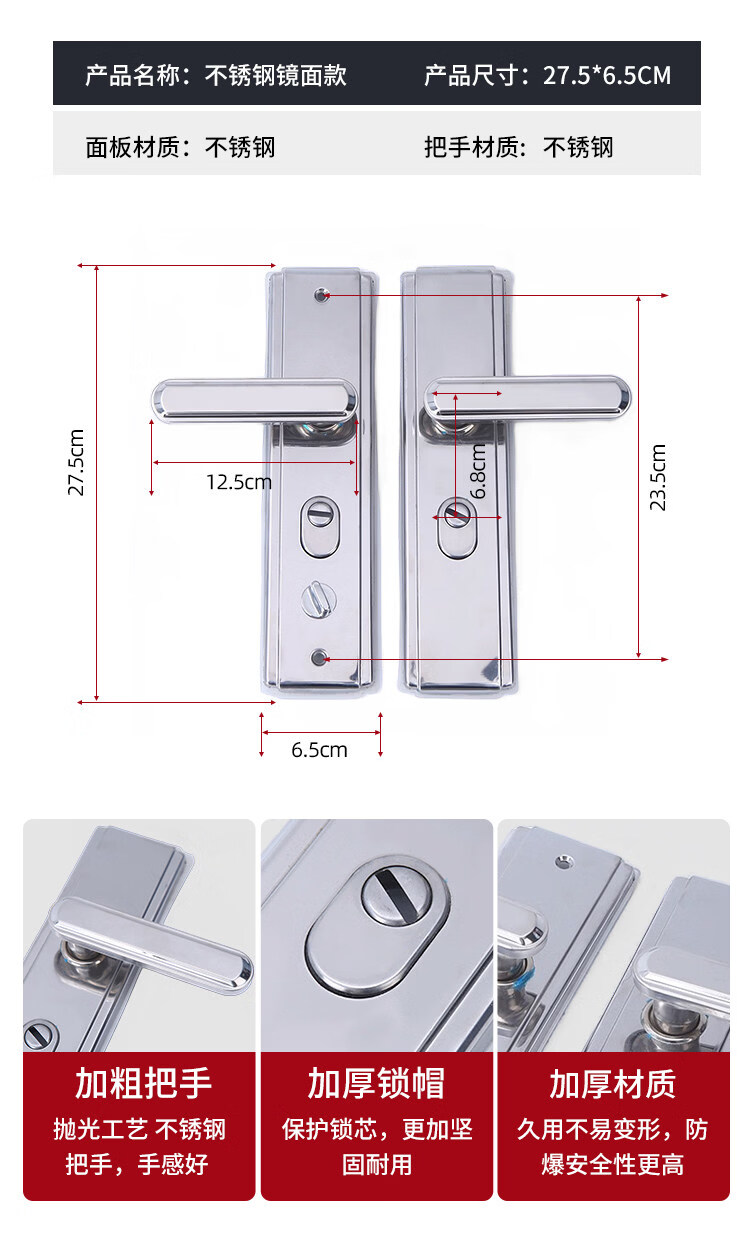 产品名称：不锈钢镜面款　产品尺寸：27.5*6.5CM

面板材质：不锈钢　把手材质：不锈钢

27.5cm

12.5cm

6.8cm

23.5cm

6.5cm

加粗把手
抛光工艺 不锈钢把手，手感好

加厚锁帽
保护锁芯，更加坚固耐用

加厚材质
久用不易变形，防爆安全性更高