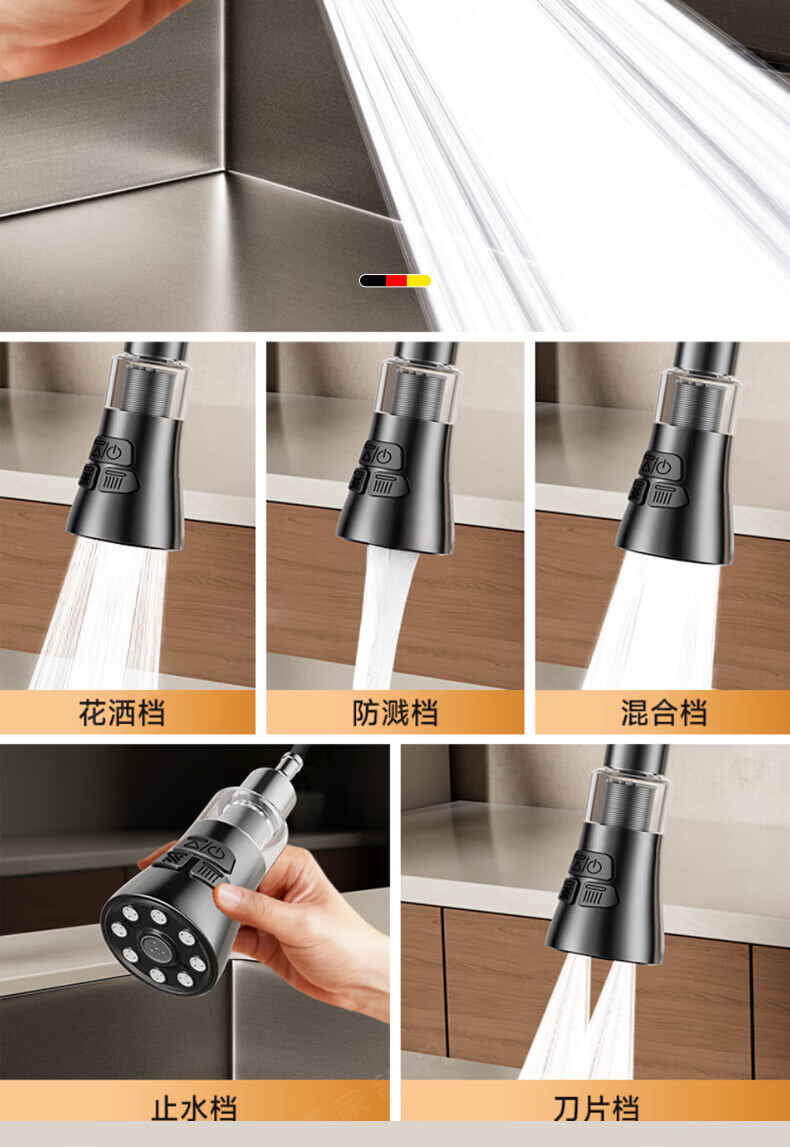 花洒档

防溅档

混合档

止水档

刀片档