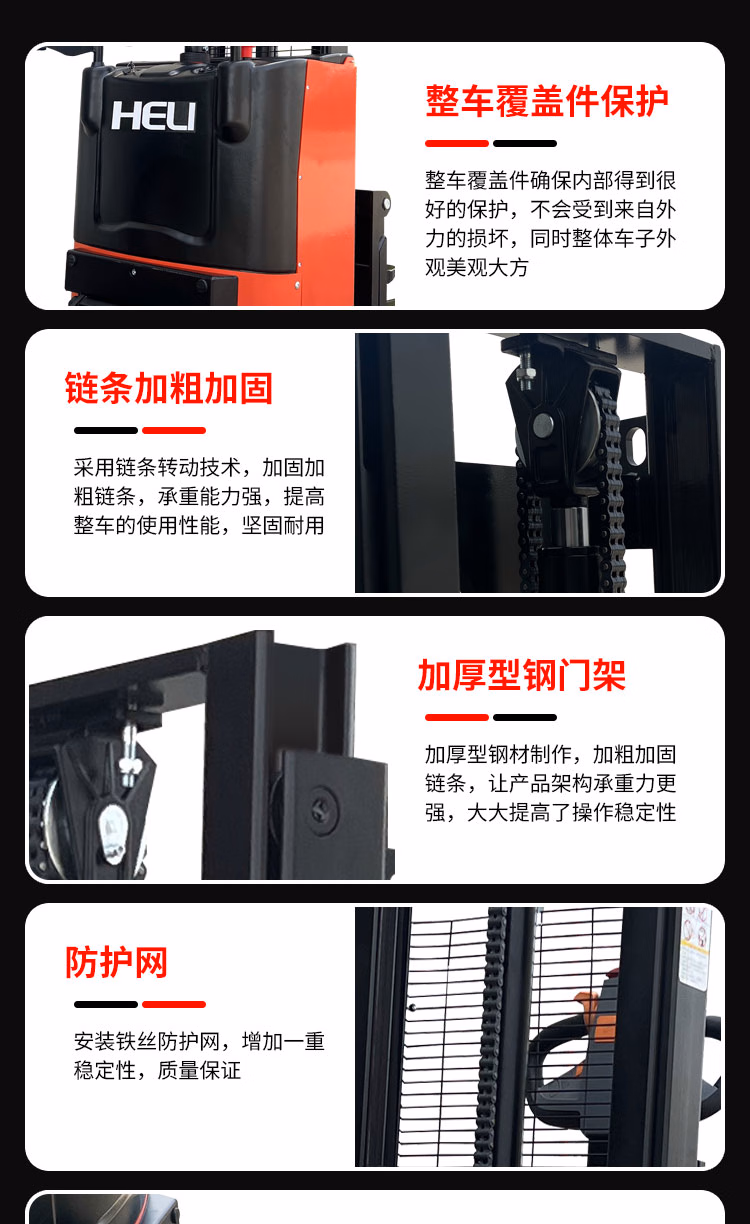 HELI

整车覆盖件保护

整车覆盖件确保内部得到很好的保护，不会受到来自外力的损坏，同时整体车子外观美观大方

链条加粗加固

采用链条转动技术，加固加粗链条，承重能力强，提高整车的使用性能，坚固耐用

加厚型钢门架

加厚型钢材制作，加粗加固链条，让产品架构承重力更强，大大提高了操作稳定性

防护网

安装铁丝防护网，增加一重稳定性，质量保证