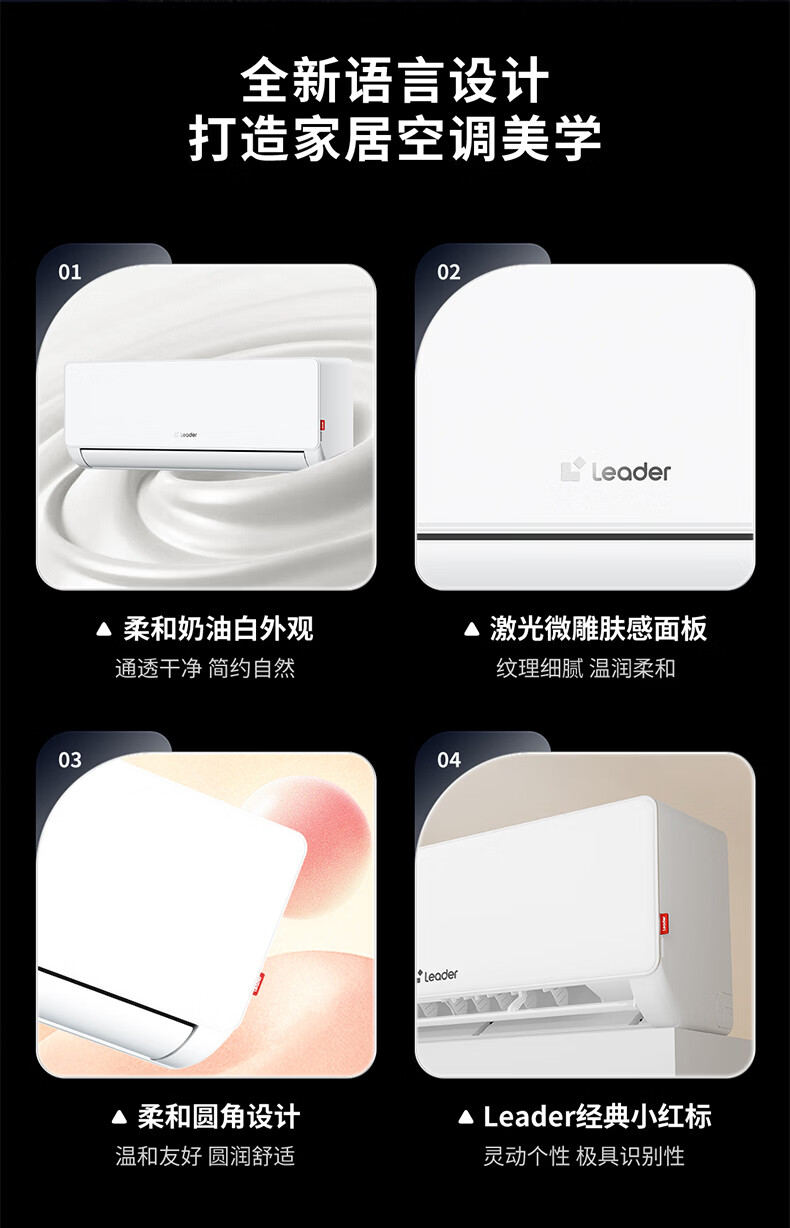 全新语言设计
打造家居空调美学

01

Leader

▲ 柔和奶油白外观
通透干净 简约自然

02

Leader

▲ 激光微雕肤感面板
纹理细腻 温润柔和

03

▲ 柔和圆角设计
温和友好 圆润舒适

04

Leader

▲ Leader经典小红标
灵动个性 极具识别性