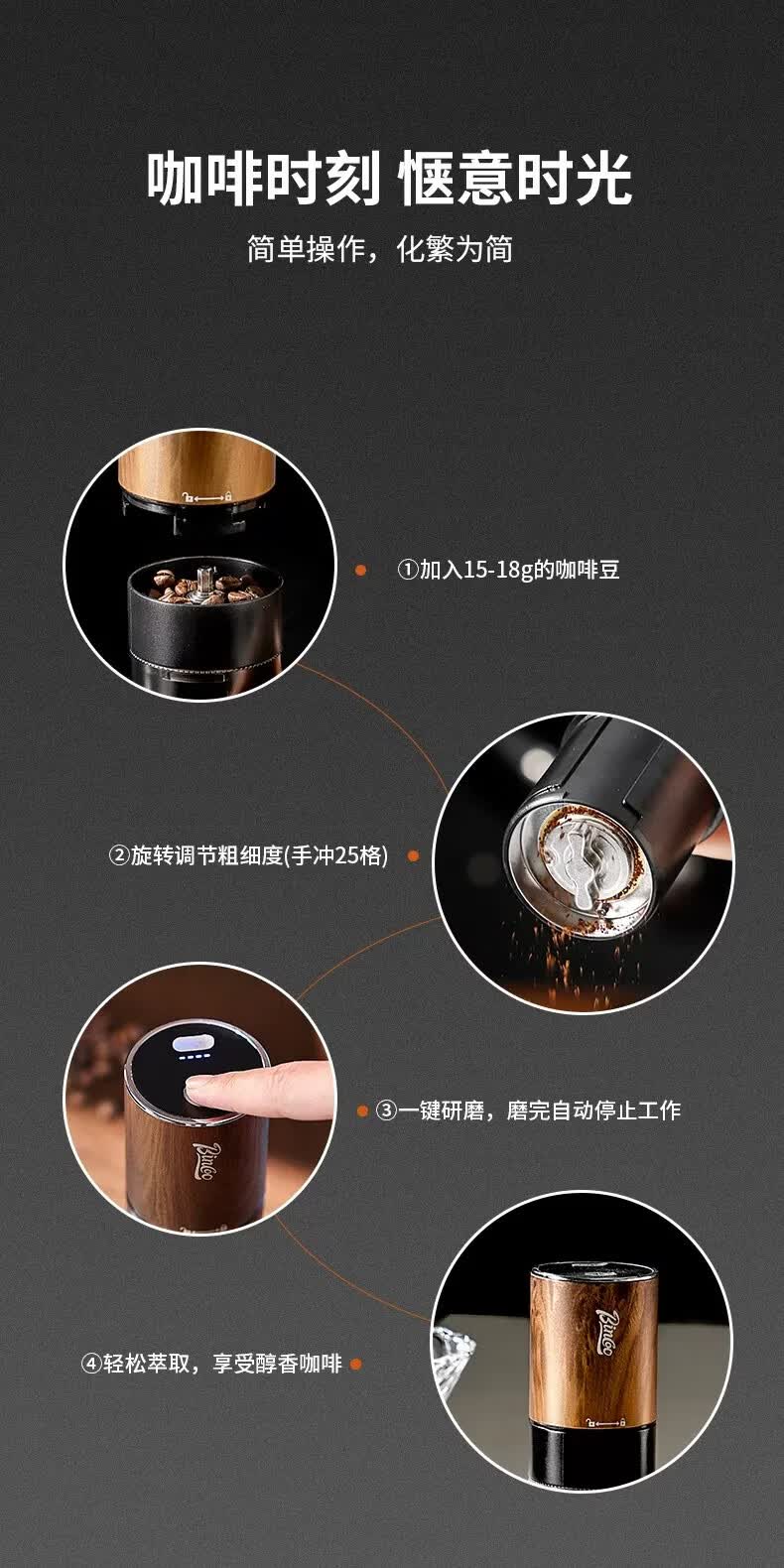 咖啡时刻 惬意时光

简单操作，化繁为简

①加入15-18g的咖啡豆

②旋转调节粗细度(手冲25格)

Bincoo

③一键研磨，磨完自动停止工作

Bincoo

④轻松萃取，享受醇香咖啡