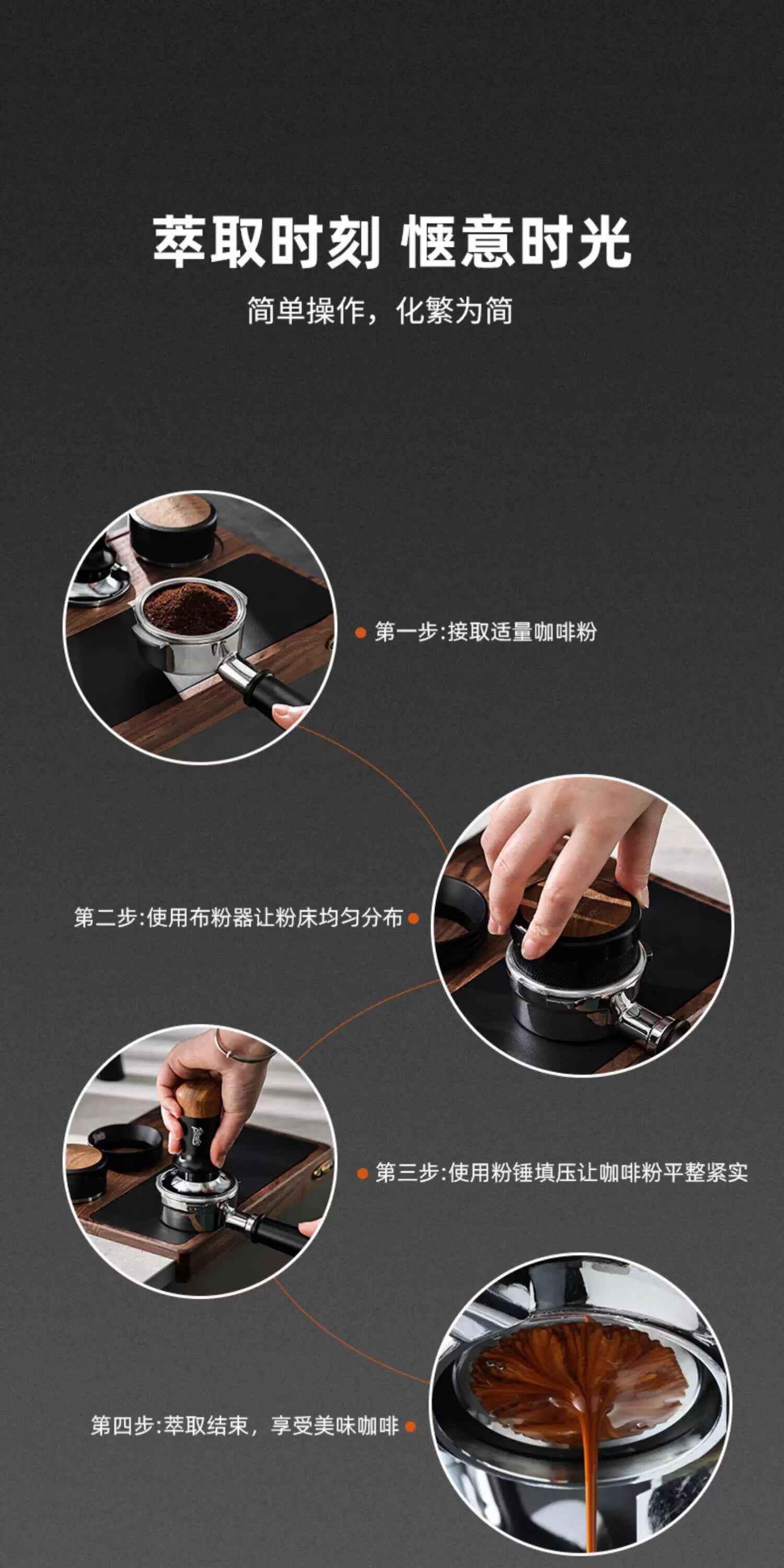 萃取时刻 惬意时光

简单操作，化繁为简

第一步:接取适量咖啡粉

第二步:使用布粉器让粉床均匀分布

第三步:使用粉锤填压让咖啡粉平整紧实

第四步:萃取结束，享受美味咖啡