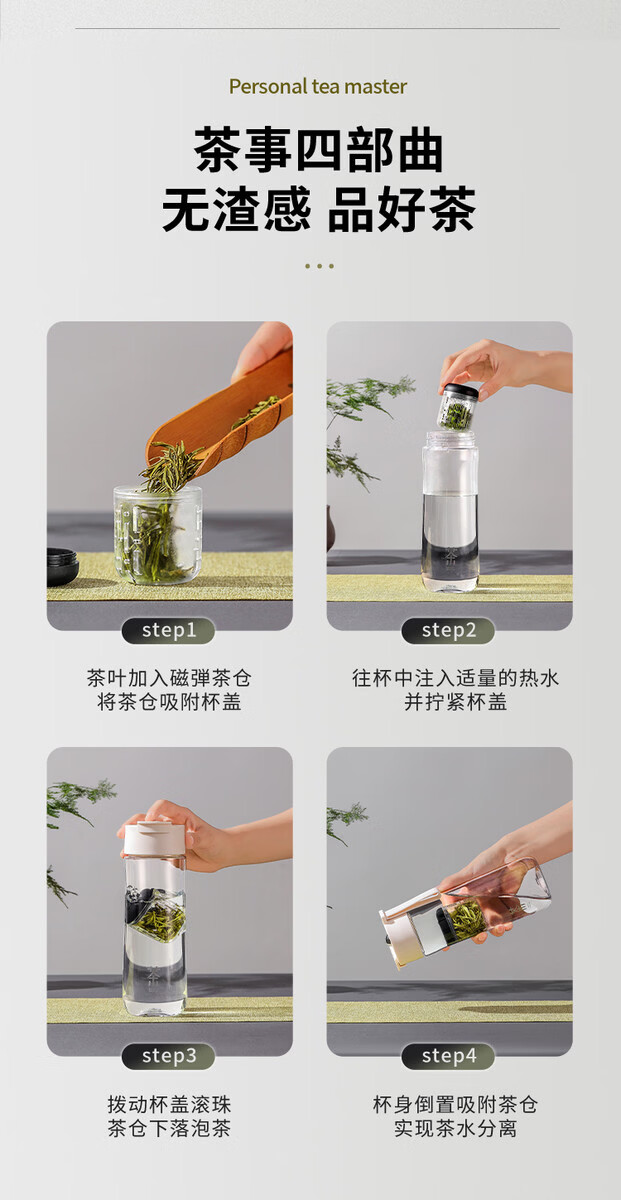 Personal tea master

茶事四部曲
无渣感 品好茶

step1

茶叶加入磁弹茶仓
将茶仓吸附杯盖

step2

往杯中注入适量的热水
并拧紧杯盖

step3

拨动杯盖滚珠
茶仓下落泡茶

step4

杯身倒置吸附茶仓
实现茶水分离