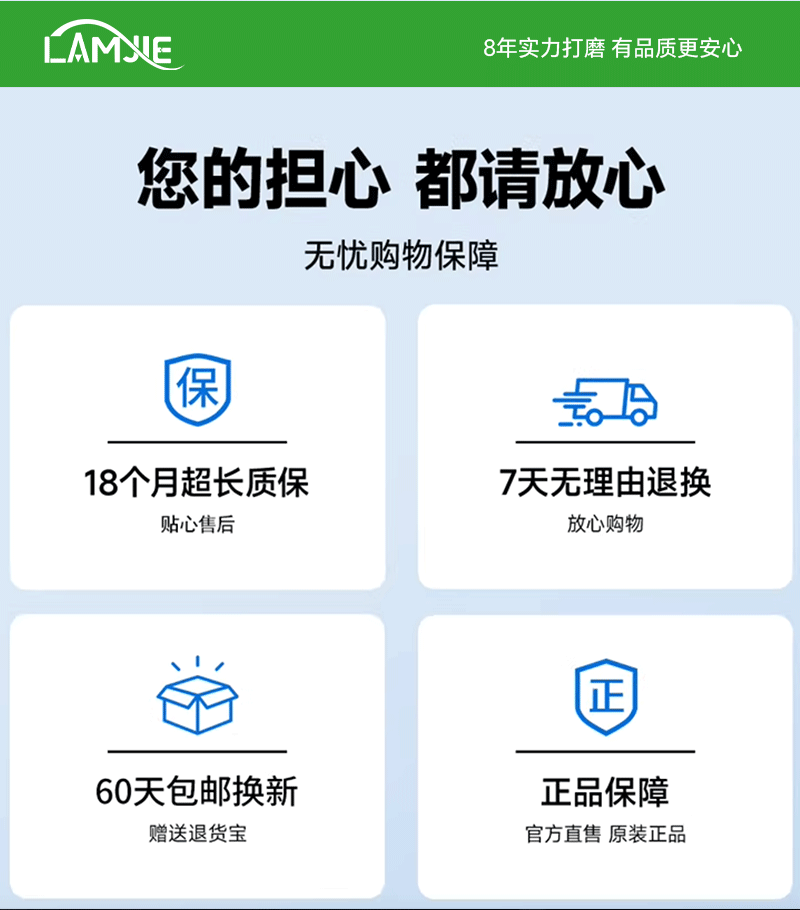 LAMJIE

8年实力打磨 有品质更安心

您的担心 都请放心

无忧购物保障

保

18个月超长质保

贴心售后

7天无理由退换

放心购物

60天包邮换新

赠送退货宝

正

正品保障

官方直售 原装正品