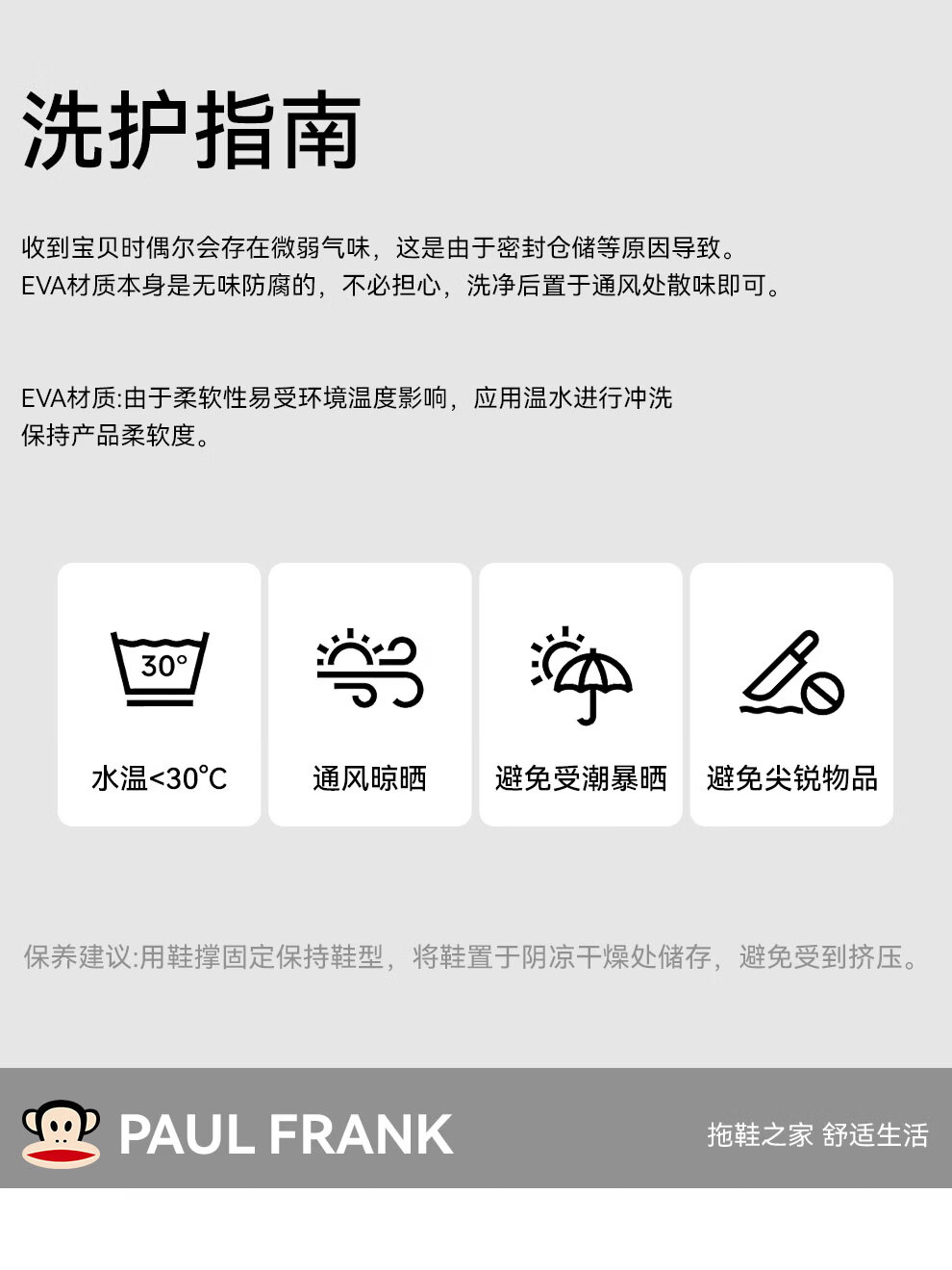 洗护指南

收到宝贝时偶尔会存在微弱气味，这是由于密封仓储等原因导致。
EVA材质本身是无味防腐的，不必担心，洗净后置于通风处散味即可。

EVA材质:由于柔软性易受环境温度影响，应用温水进行冲洗
保持产品柔软度。

30°

水温<30°C

通风晾晒

避免受潮暴晒

避免尖锐物品

保养建议:用鞋撑固定保持鞋型，将鞋置于阴凉干燥处储存，避免受到挤压。

PAUL FRANK

拖鞋之家 舒适生活