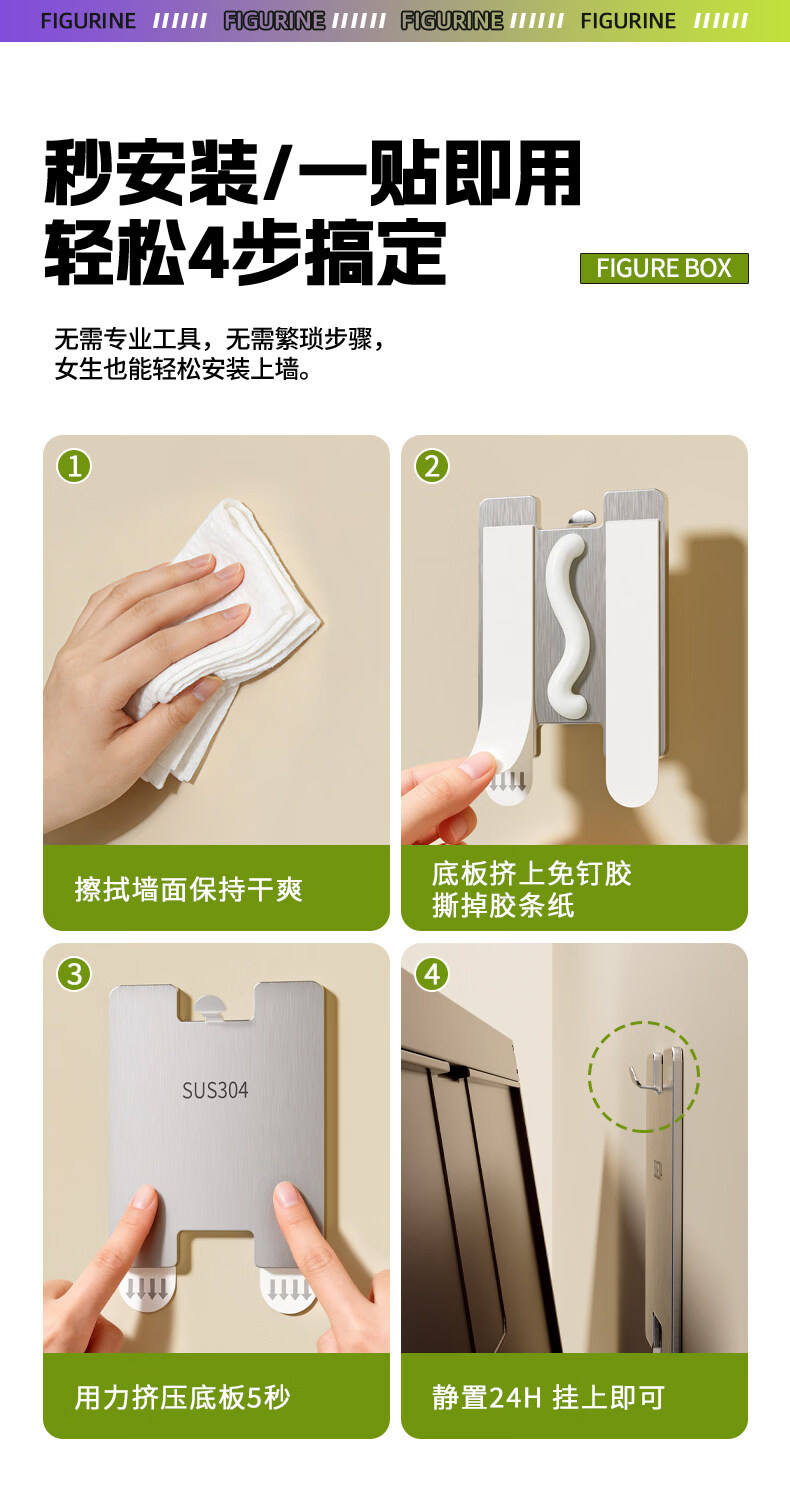 FIGURINE ////// FIGURINE ////// FIGURINE ////// FIGURINE //////

秒安装/一贴即用
轻松4步搞定

FIGURE BOX

无需专业工具，无需繁琐步骤，
女生也能轻松安装上墙。

1
擦拭墙面保持干爽

2
底板挤上免钉胶
撕掉胶条纸

3
SUS304
用力挤压底板5秒

4
静置24H 挂上即可