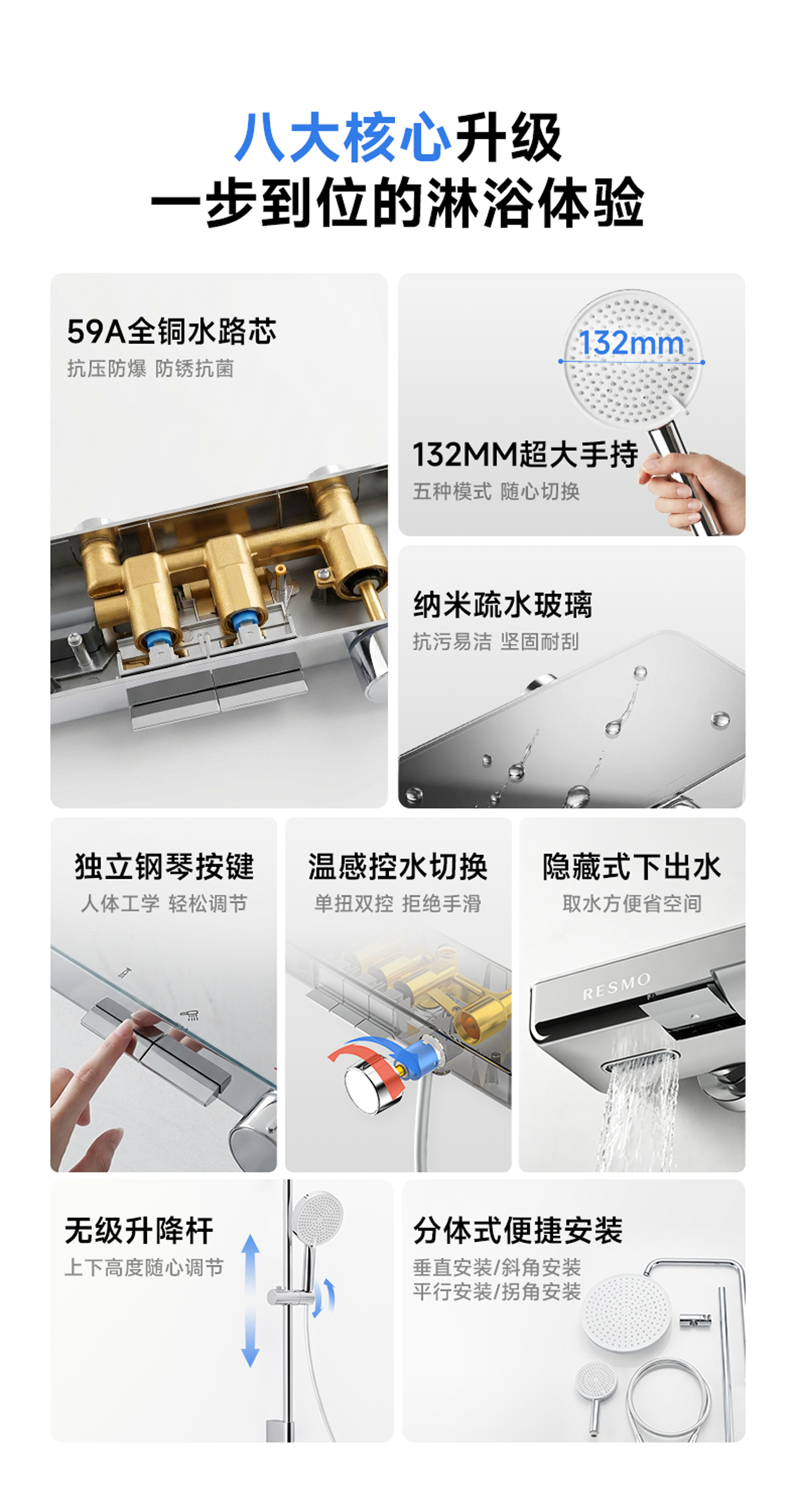 八大核心升级
一步到位的淋浴体验

59A全铜水路芯
抗压防爆 防锈抗菌

132mm
132MM超大手持
五种模式 随心切换

纳米疏水玻璃
抗污易洁 坚固耐刮

独立钢琴按键
人体工学 轻松调节

温感控水切换
单扭双控 拒绝手滑

隐藏式下出水
取水方便省空间

RESMO

无级升降杆
上下高度随心调节

分体式便捷安装
垂直安装/斜角安装
平行安装/拐角安装