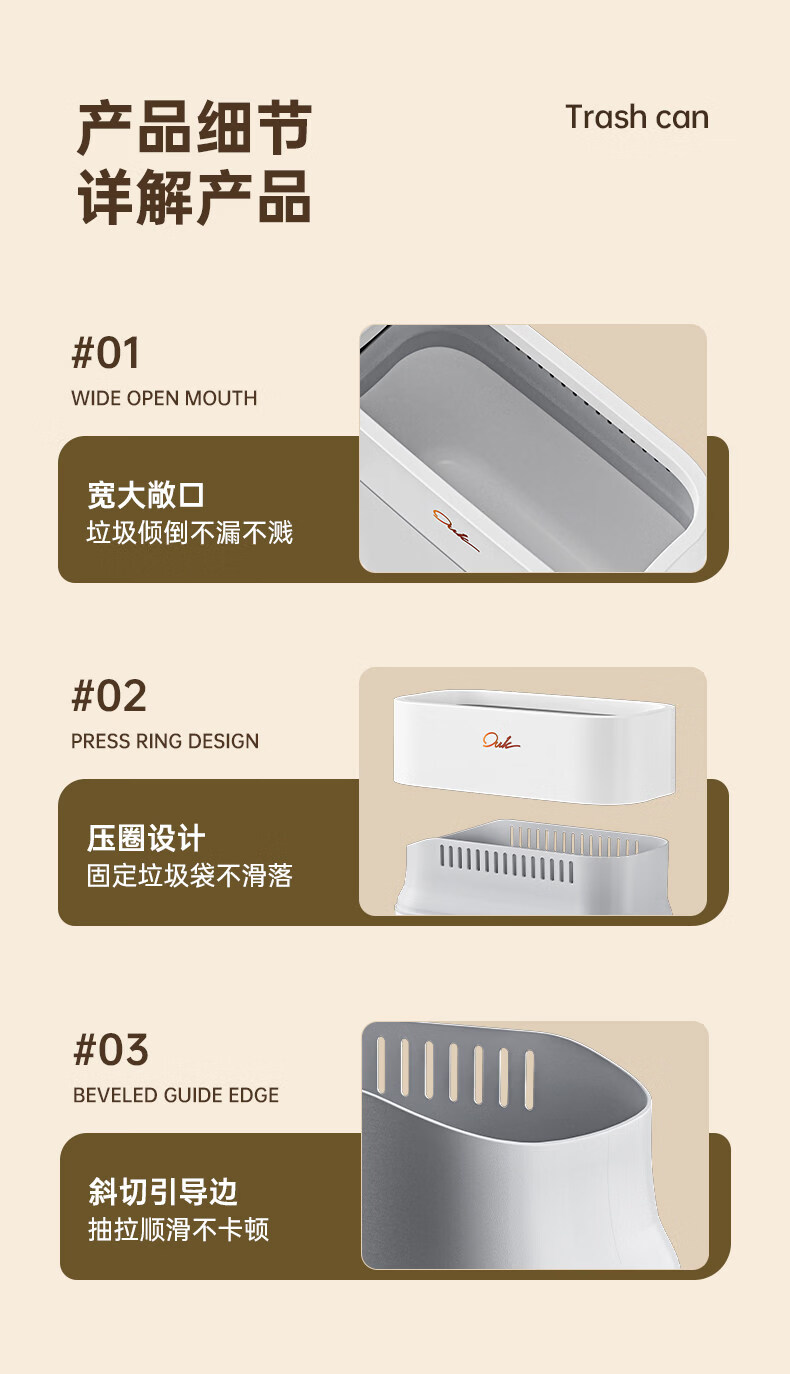 产品细节
详解产品

Trash can

#01
WIDE OPEN MOUTH

宽大敞口
垃圾倾倒不漏不溅

#02
PRESS RING DESIGN

压圈设计
固定垃圾袋不滑落

#03
BEVELED GUIDE EDGE

斜切引导边
抽拉顺滑不卡顿