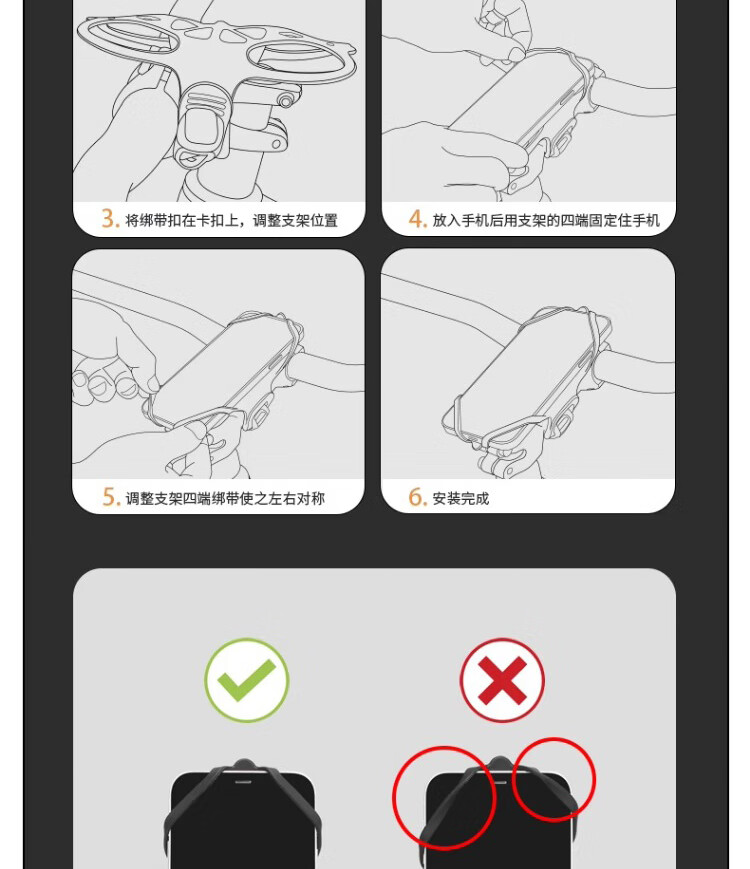 3. 将绑带扣在卡扣上，调整支架位置

4. 放入手机后用支架的四端固定住手机

5. 调整支架四端绑带使之左右对称

6. 安装完成