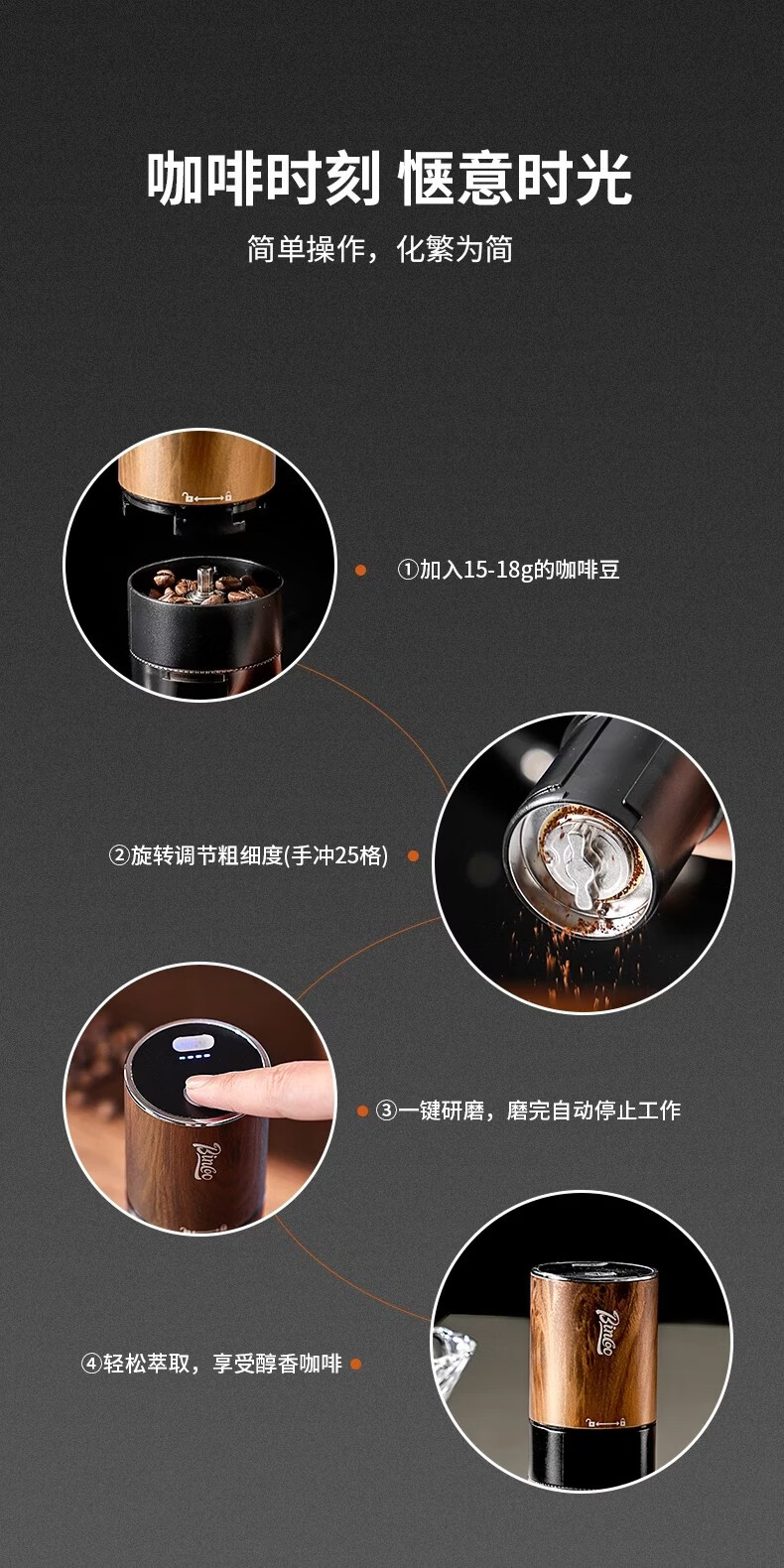 咖啡时刻 惬意时光

简单操作，化繁为简

①加入15-18g的咖啡豆

②旋转调节粗细度(手冲25格)

③一键研磨，磨完自动停止工作

Bincoo

④轻松萃取，享受醇香咖啡

Bincoo