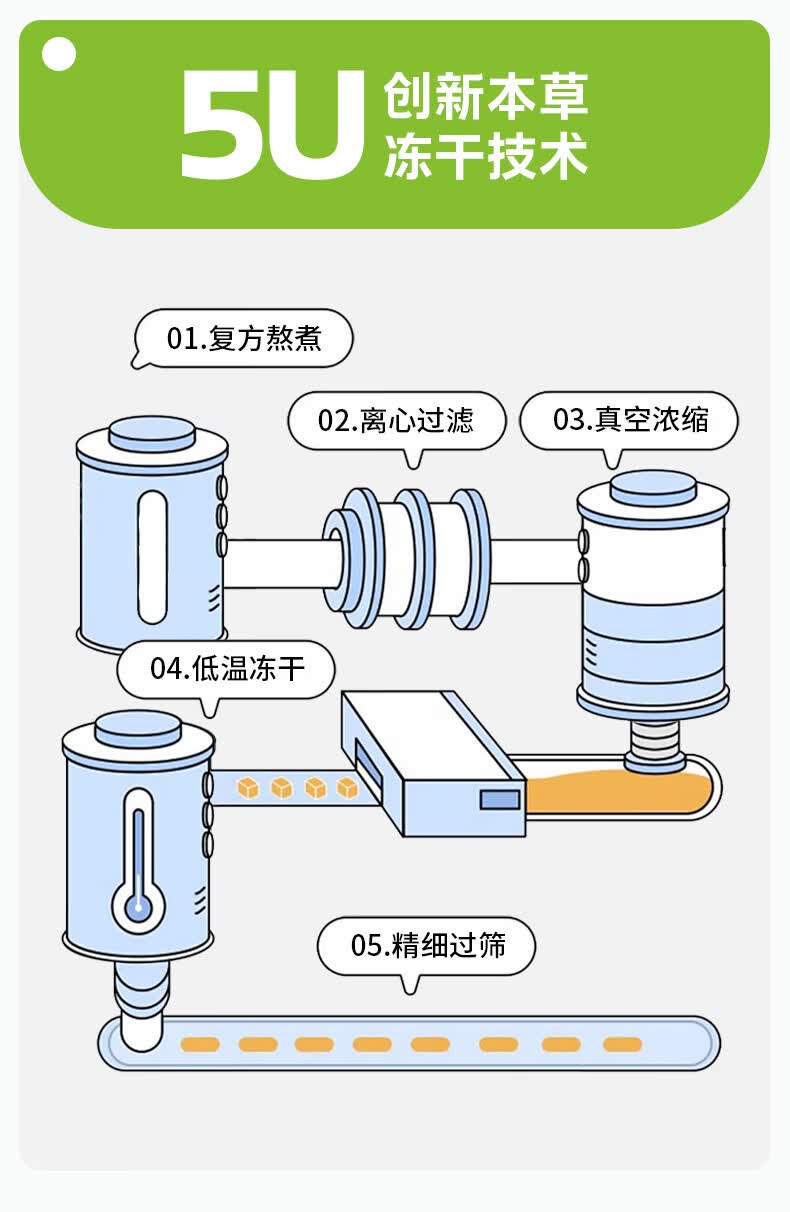 5U 创新本草
冻干技术

01.复方熬煮

02.离心过滤

03.真空浓缩

04.低温冻干

05.精细过筛