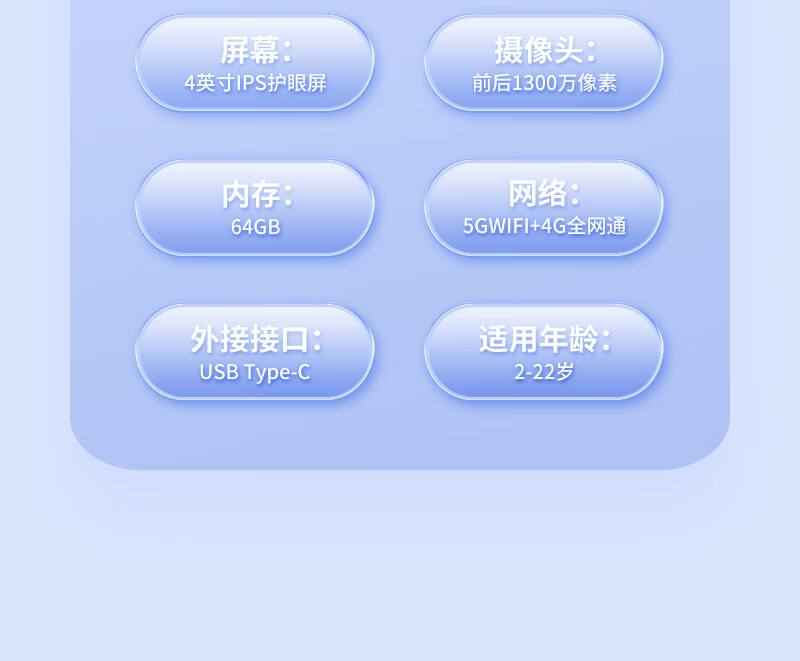 屏幕：
4英寸IPS护眼屏

摄像头：
前后1300万像素

内存：
64GB

网络：
5GWIFI+4G全网通

外接接口：
USB Type-C

适用年龄：
2-22岁