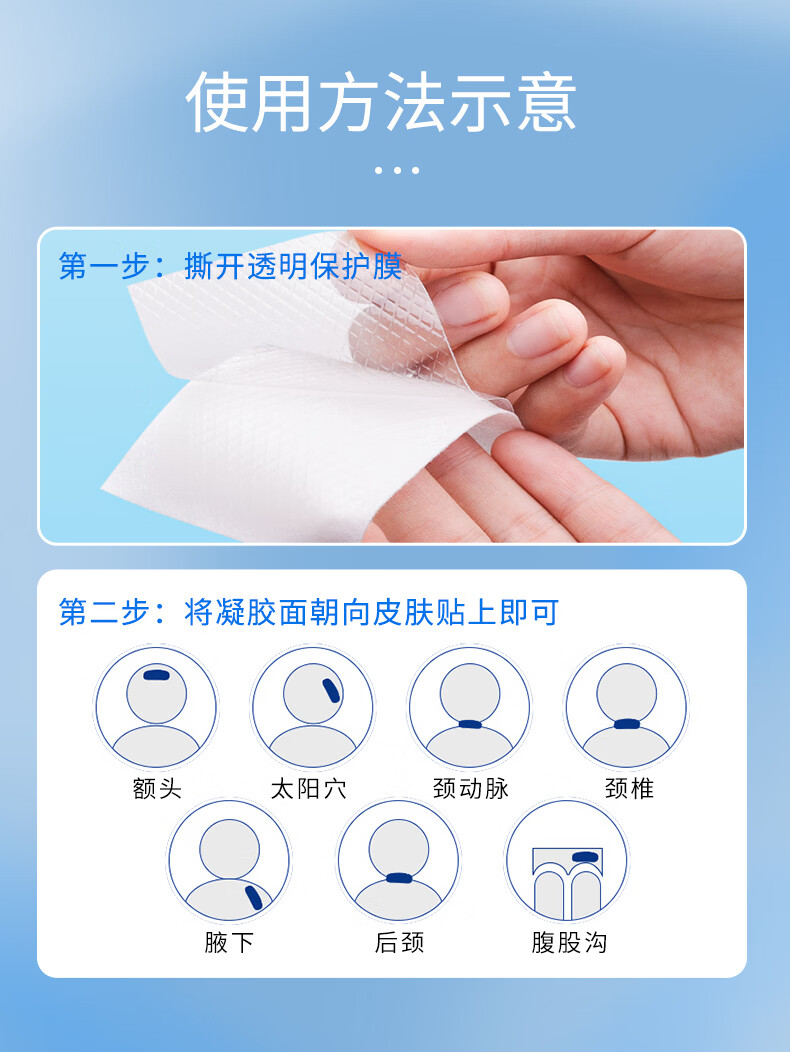 使用方法示意

第一步：撕开透明保护膜

第二步：将凝胶面朝向皮肤贴上即可

额头
太阳穴
颈动脉
颈椎
腋下
后颈
腹股沟