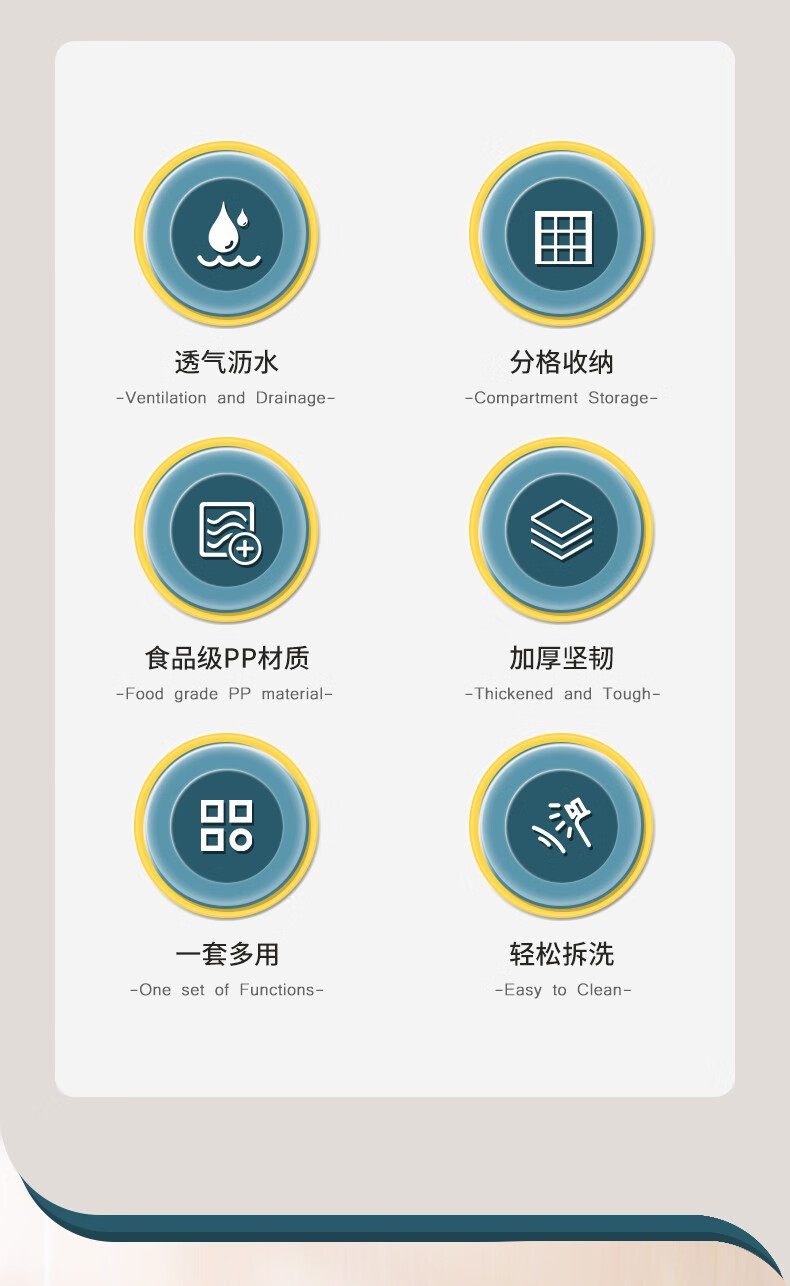 透气沥水
-Ventilation and Drainage-

分格收纳
-Compartment Storage-

食品级PP材质
-Food grade PP material-

加厚坚韧
-Thickened and Tough-

一套多用
-One set of Functions-

轻松拆洗
-Easy to Clean-