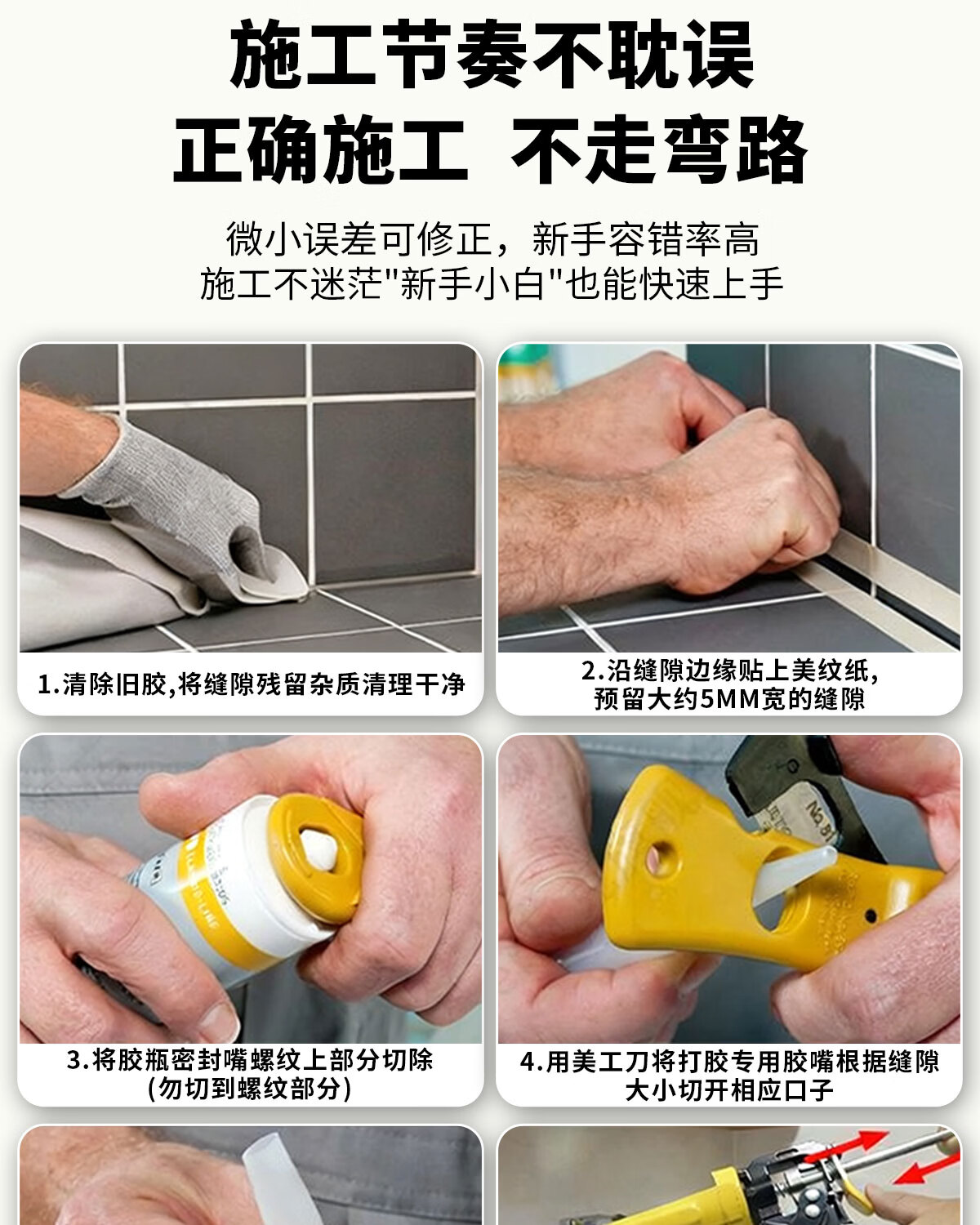 施工节奏不耽误
正确施工 不走弯路

微小误差可修正，新手容错率高
施工不迷茫"新手小白"也能快速上手

1.清除旧胶,将缝隙残留杂质清理干净

2.沿缝隙边缘贴上美纹纸,
预留大约5MM宽的缝隙

3.将胶瓶密封嘴螺纹上部分切除
(勿切到螺纹部分)

4.用美工刀将打胶专用胶嘴根据缝隙
大小切开相应口子