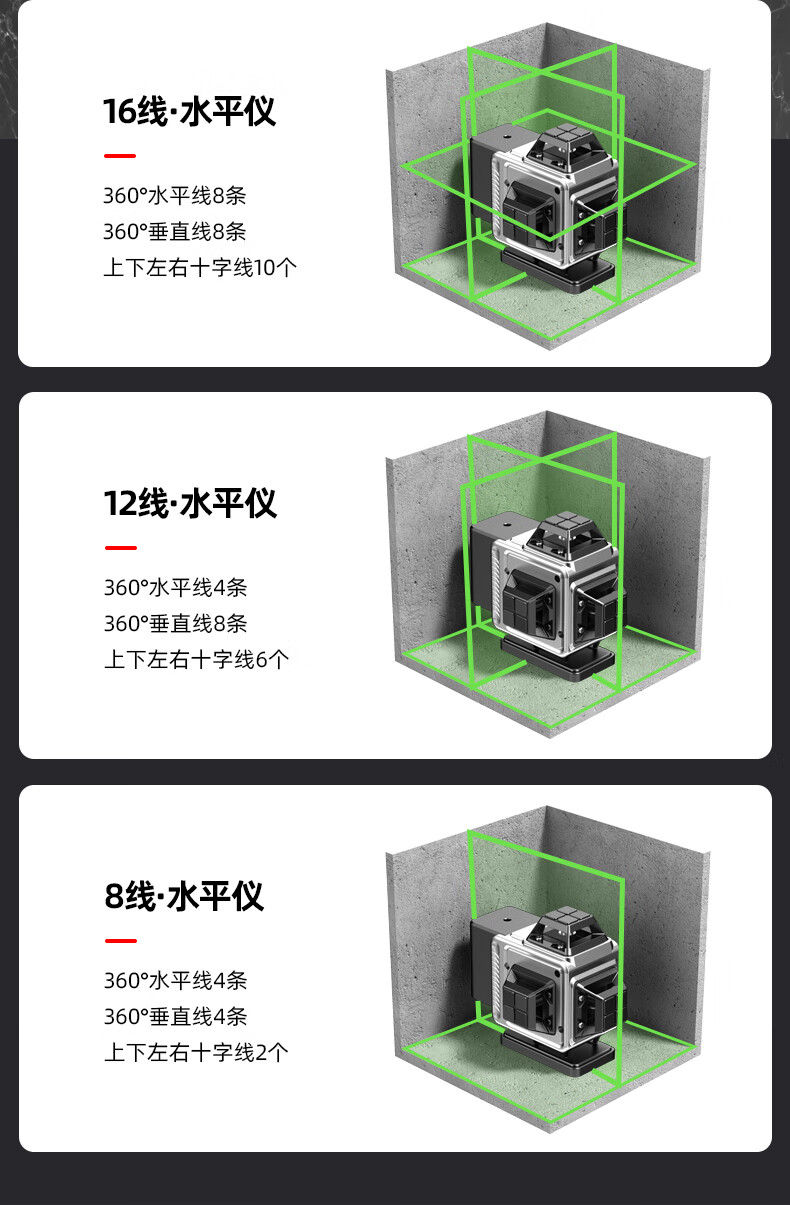 16线·水平仪

360°水平线8条
360°垂直线8条
上下左右十字线10个

12线·水平仪

360°水平线4条
360°垂直线8条
上下左右十字线6个

8线·水平仪

360°水平线4条
360°垂直线4条
上下左右十字线2个