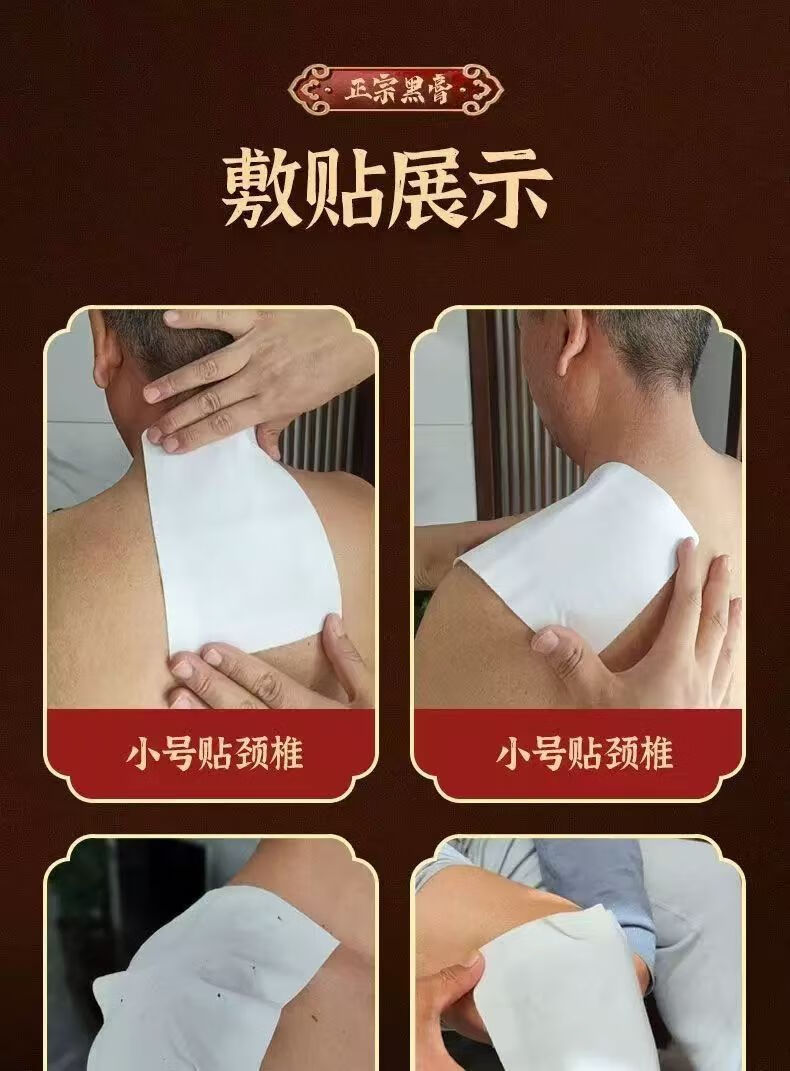 正宗黑膏

敷贴展示

小号贴颈椎

小号贴颈椎