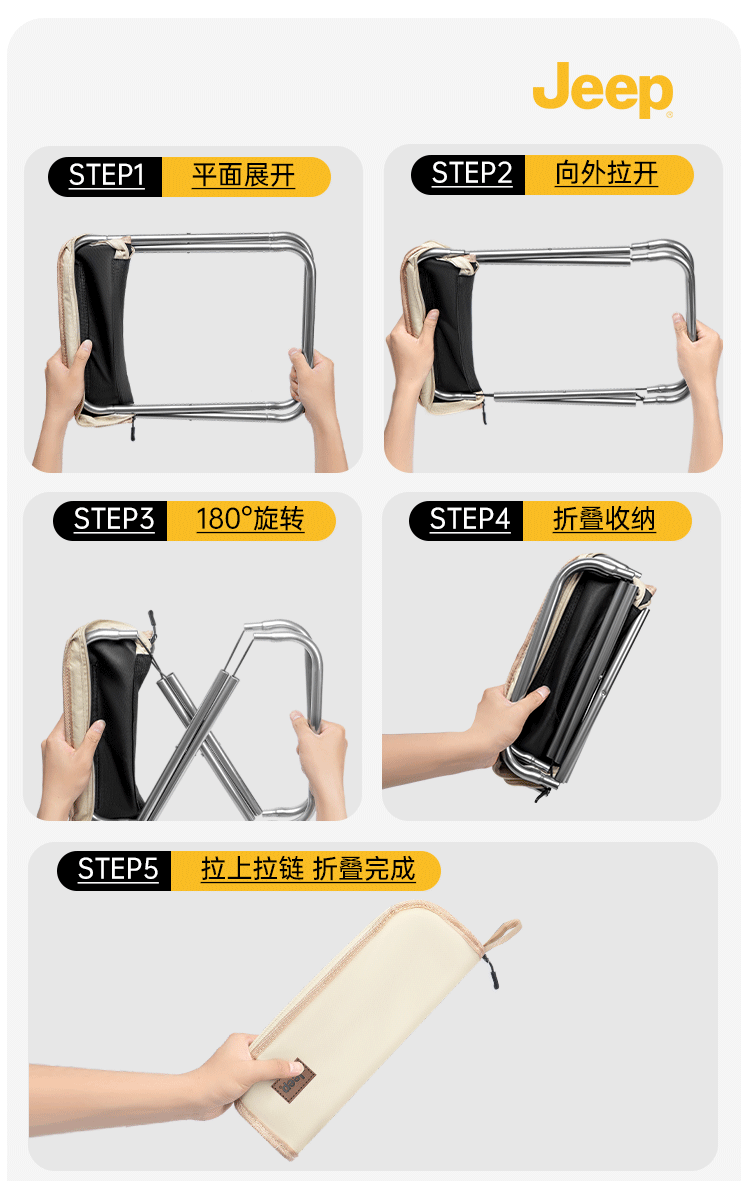 Jeep

STEP1 平面展开

STEP2 向外拉开

STEP3 180°旋转

STEP4 折叠收纳

STEP5 拉上拉链 折叠完成