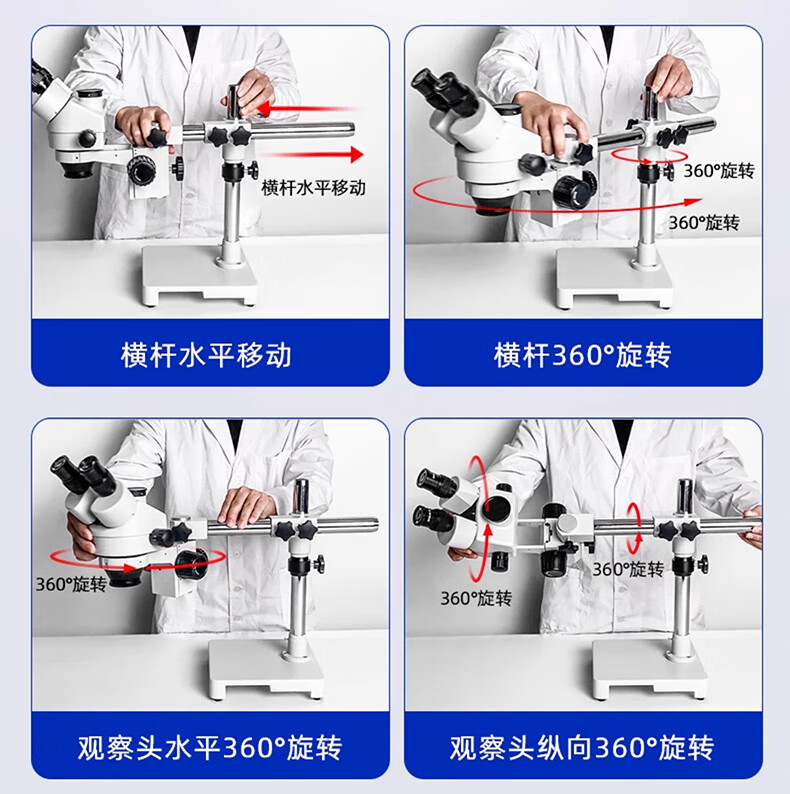 横杆水平移动

横杆水平移动

360°旋转

360°旋转

横杆360°旋转

360°旋转

观察头水平360°旋转

360°旋转

360°旋转

观察头纵向360°旋转