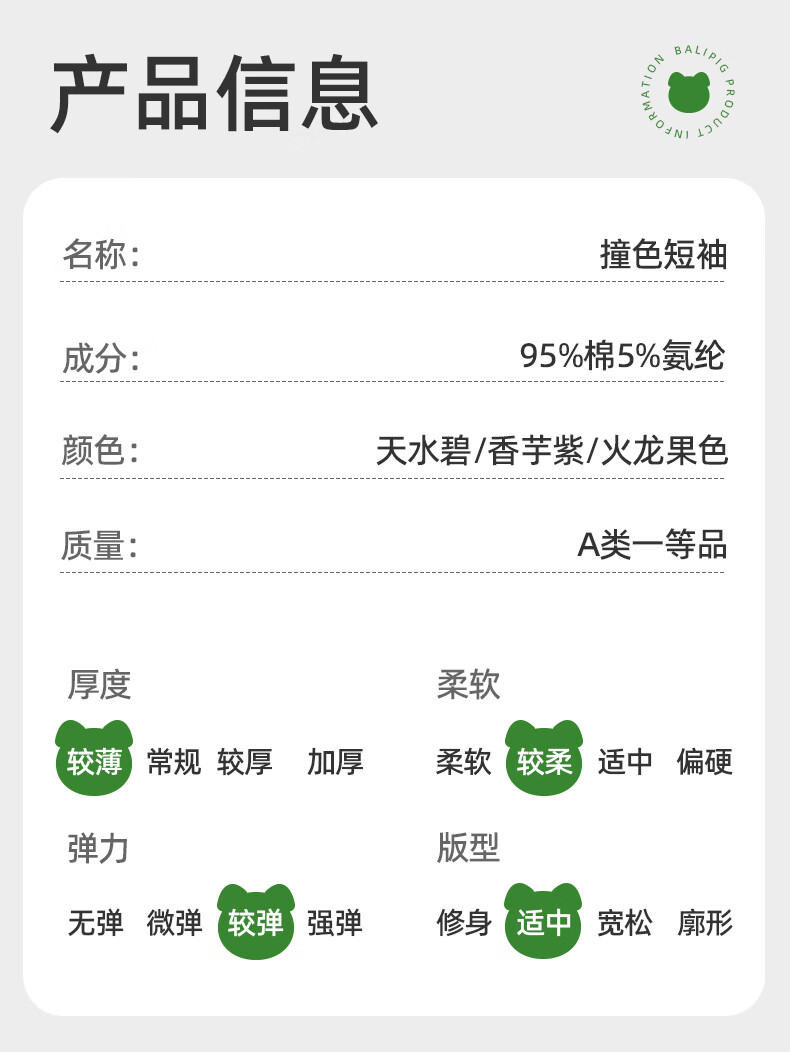 产品信息

BALIPIG PRODUCT INFORMATION

名称: 撞色短袖

成分: 95%棉5%氨纶

颜色: 天水碧/香芋紫/火龙果色

质量: A类一等品

厚度

较薄 常规 较厚 加厚

柔软

柔软 较柔 适中 偏硬

弹力

无弹 微弹 较弹 强弹

版型

修身 适中 宽松 廓形