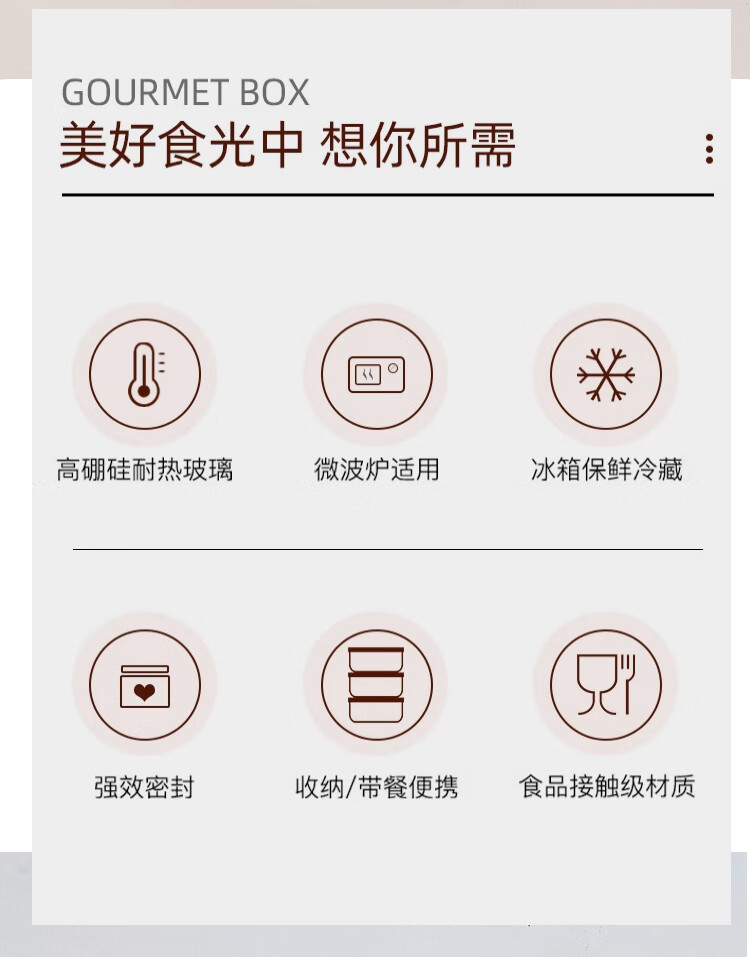 GOURMET BOX
美好食光中 想你所需

高硼硅耐热玻璃

微波炉适用

冰箱保鲜冷藏

强效密封

收纳/带餐便携

食品接触级材质