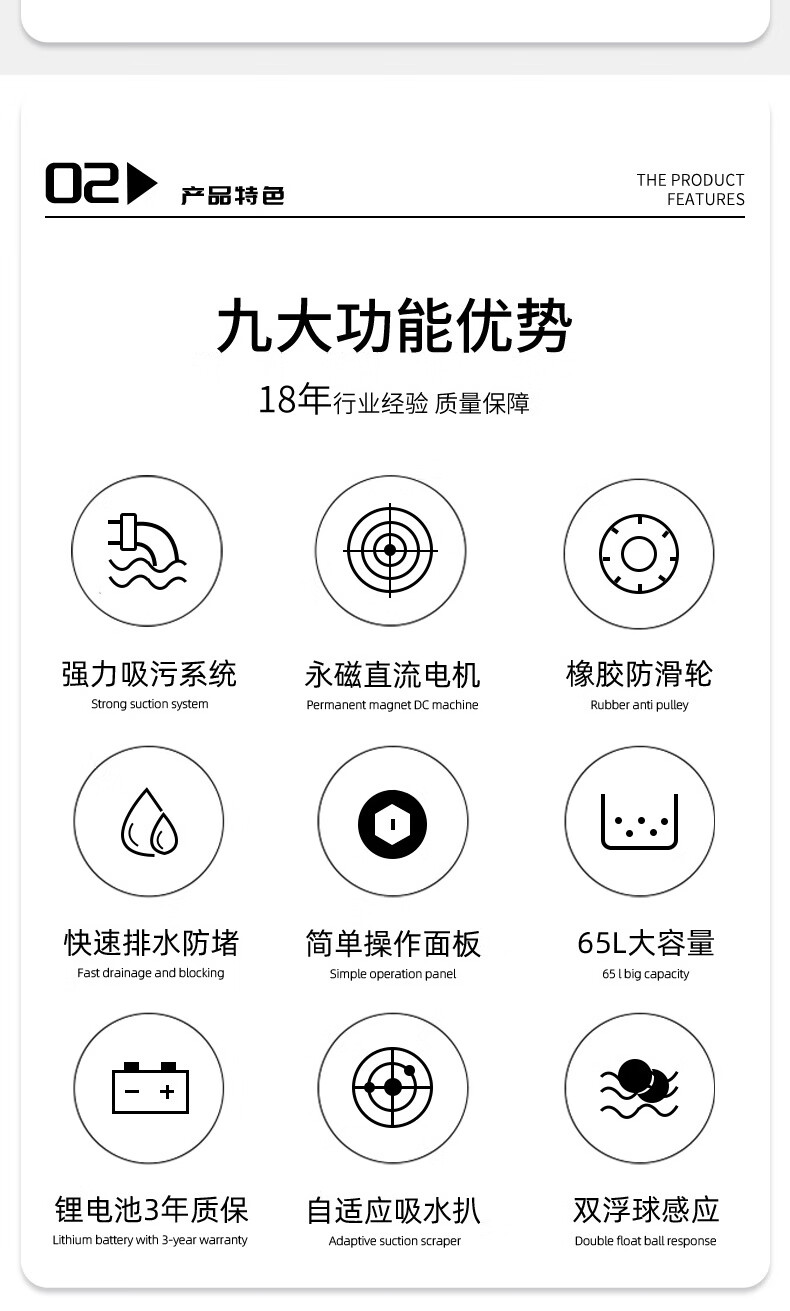 02 产品特色

THE PRODUCT
FEATURES

九大功能优势

18年行业经验 质量保障

强力吸污系统
Strong suction system

永磁直流电机
Permanent magnet DC machine

橡胶防滑轮
Rubber anti pulley

快速排水防堵
Fast drainage and blocking

简单操作面板
Simple operation panel

65L大容量
65 l big capacity

锂电池3年质保
Lithium battery with 3-year warranty

自适应吸水扒
Adaptive suction scraper

双浮球感应
Double float ball response