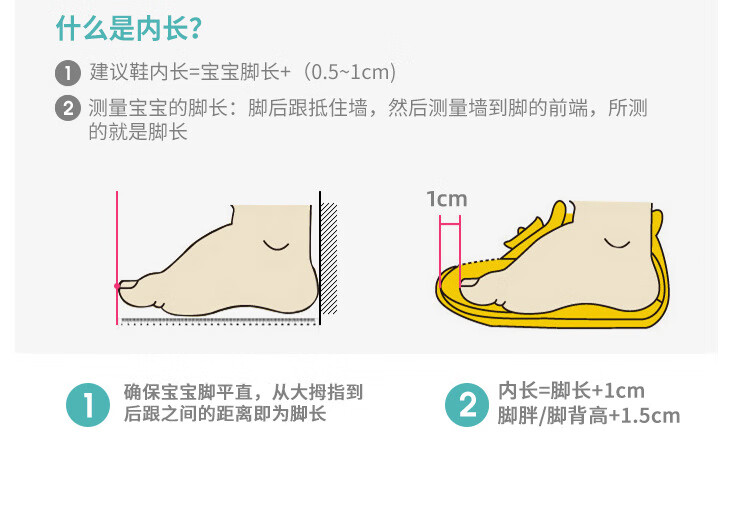 什么是内长?

1 建议鞋内长=宝宝脚长+（0.5~1cm）

2 测量宝宝的脚长：脚后跟抵住墙，然后测量墙到脚的前端，所测的就是脚长

1cm

1 确保宝宝脚平直，从大拇指到后跟之间的距离即为脚长

2 内长=脚长+1cm
脚胖/脚背高+1.5cm