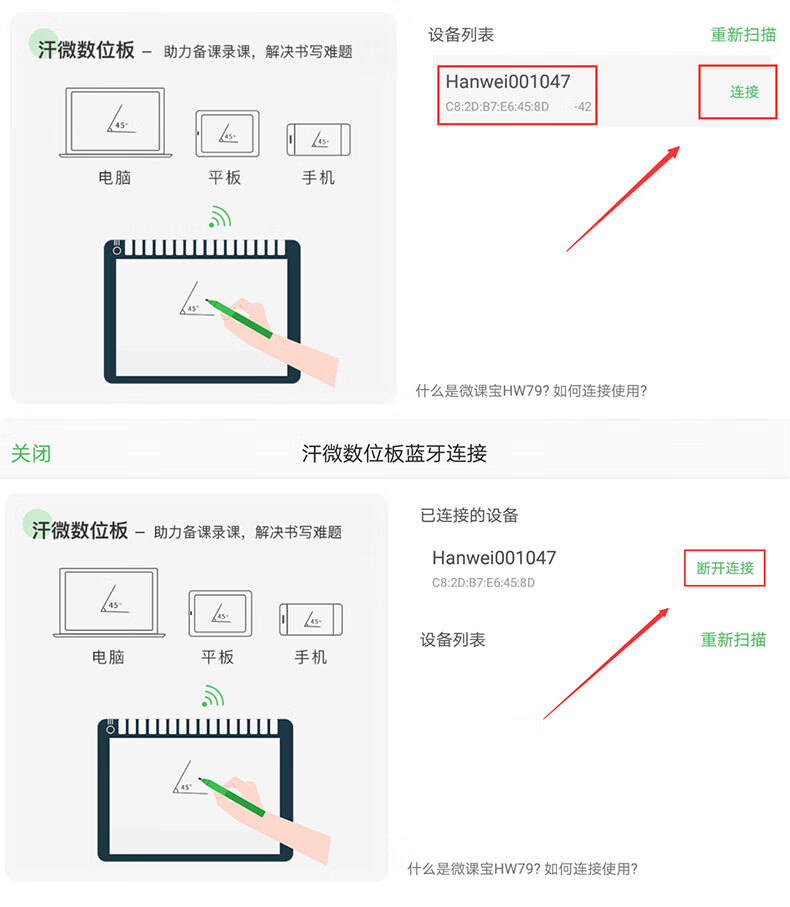 汗微数位板 – 助力备课录课，解决书写难题

45°

电脑

45°

平板

45°

手机

45°

设备列表

重新扫描

Hanwei001047
C8:2D:B7:E6:45:8D -42

连接

什么是微课宝HW79? 如何连接使用?

关闭

汗微数位板蓝牙连接

汗微数位板 – 助力备课录课，解决书写难题

45°

电脑

45°

平板

45°

手机

45°

已连接的设备

Hanwei001047
C8:2D:B7:E6:45:8D

断开连接

设备列表

重新扫描

什么是微课宝HW79? 如何连接使用?