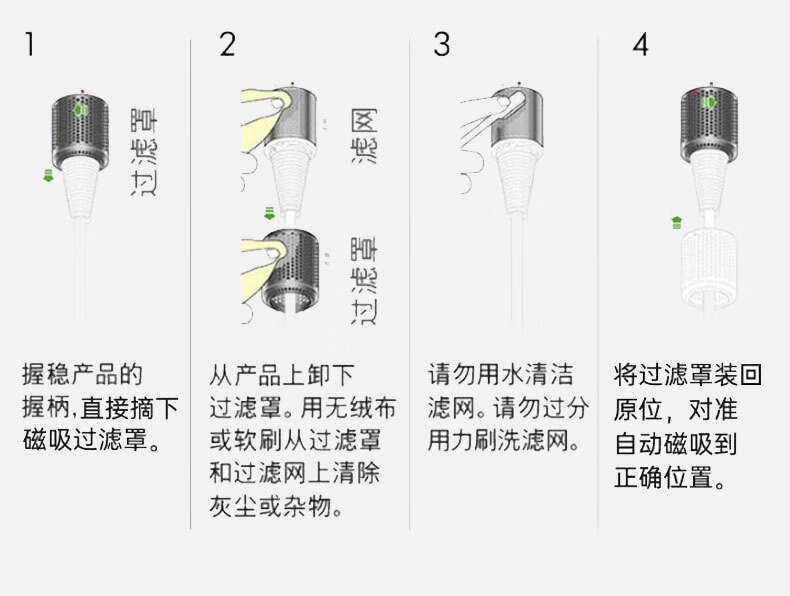 1

过滤罩

握稳产品的握柄,直接摘下磁吸过滤罩。

2

滤网

过滤罩

从产品上卸下过滤罩。用无绒布或软刷从过滤罩和过滤网上清除灰尘或杂物。

3

请勿用水清洁滤网。请勿过分用力刷洗滤网。

4

将过滤罩装回原位，对准自动磁吸到正确位置。