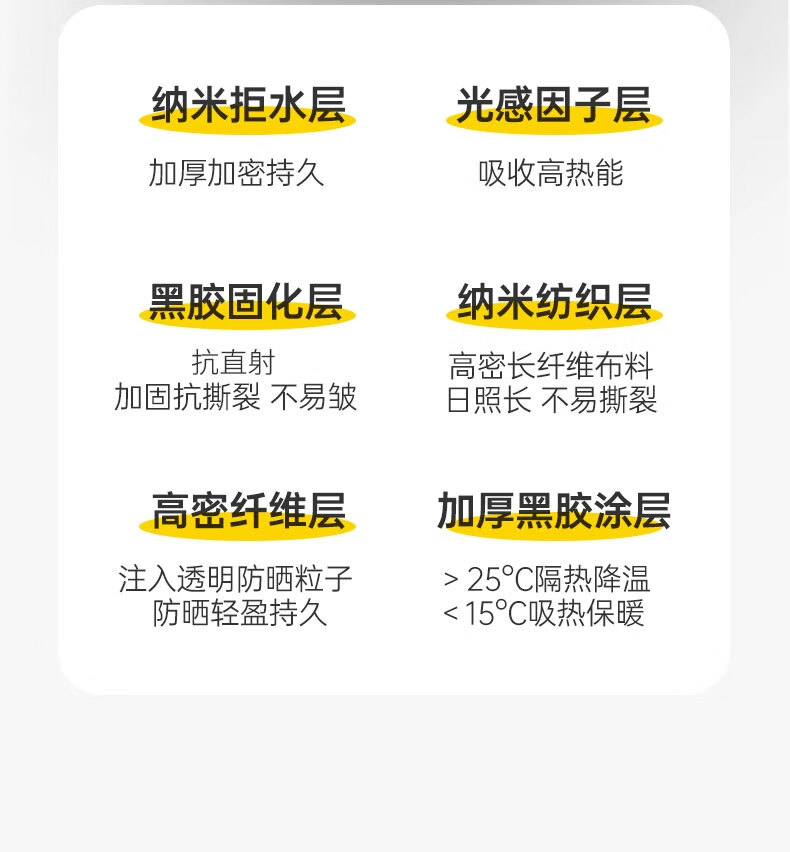 纳米拒水层

加厚加密持久

光感因子层

吸收高热能

黑胶固化层

抗直射
加固抗撕裂 不易皱

纳米纺织层

高密长纤维布料
日照长 不易撕裂

高密纤维层

注入透明防晒粒子
防晒轻盈持久

加厚黑胶涂层

> 25°C隔热降温
< 15°C吸热保暖