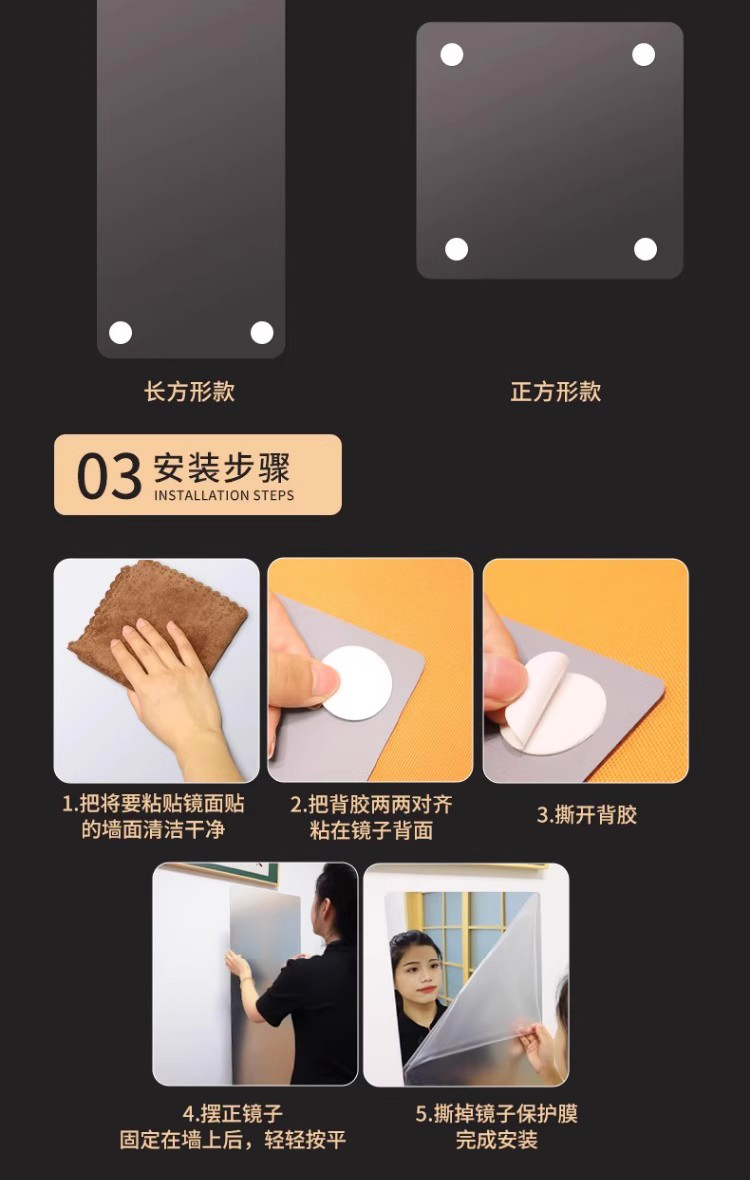 长方形款

正方形款

03 安装步骤
INSTALLATION STEPS

1.把将要粘贴镜面贴的墙面清洁干净

2.把背胶两两对齐粘在镜子背面

3.撕开背胶

4.摆正镜子
固定在墙上后，轻轻按平

5.撕掉镜子保护膜
完成安装