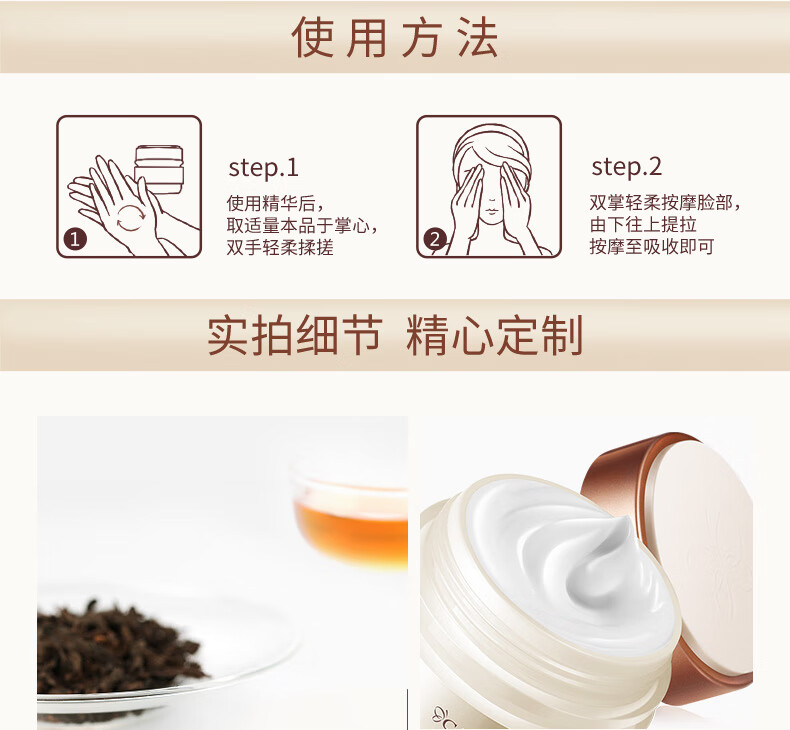 使用方法

1

step.1
使用精华后，
取适量本品于掌心，
双手轻柔揉搓

2

step.2
双掌轻柔按摩脸部，
由下往上提拉
按摩至吸收即可

实拍细节 精心定制