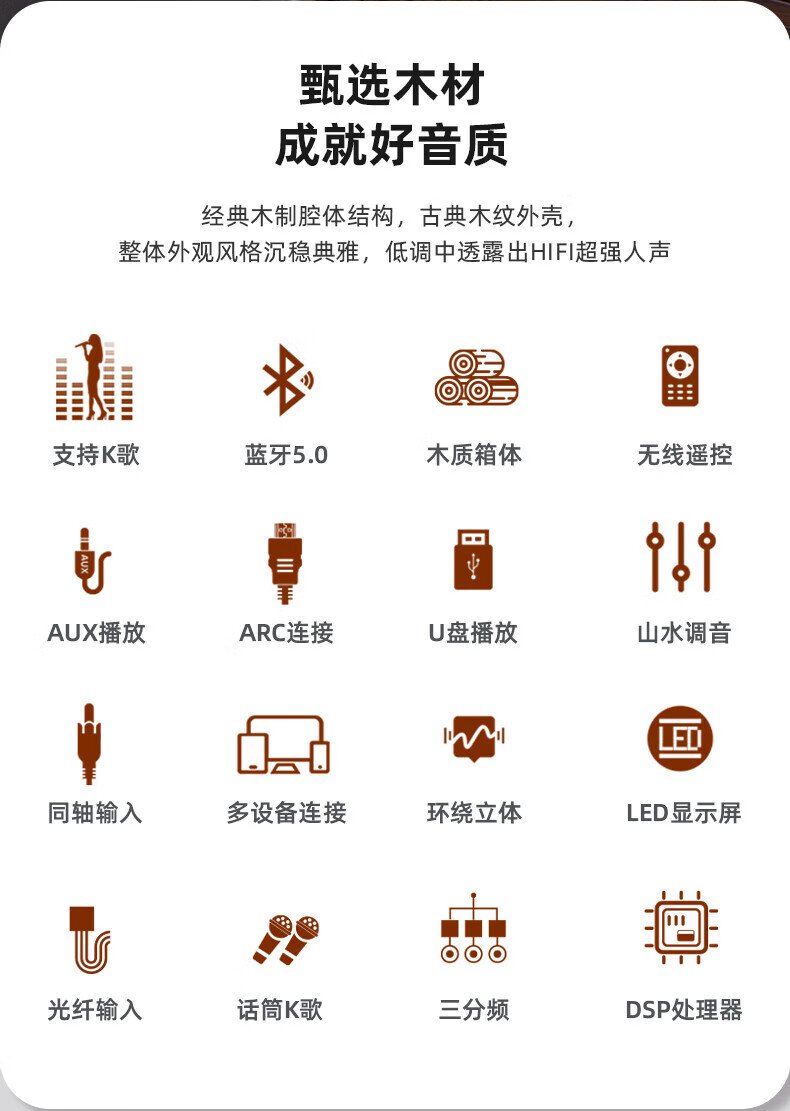 甄选木材
成就好音质

经典木制腔体结构，古典木纹外壳，
整体外观风格沉稳典雅，低调中透露出HIFI超强人声

支持K歌 蓝牙5.0 木质箱体 无线遥控

AUX播放 ARC连接 U盘播放 山水调音

同轴输入 多设备连接 环绕立体 LED显示屏

光纤输入 话筒K歌 三分频 DSP处理器