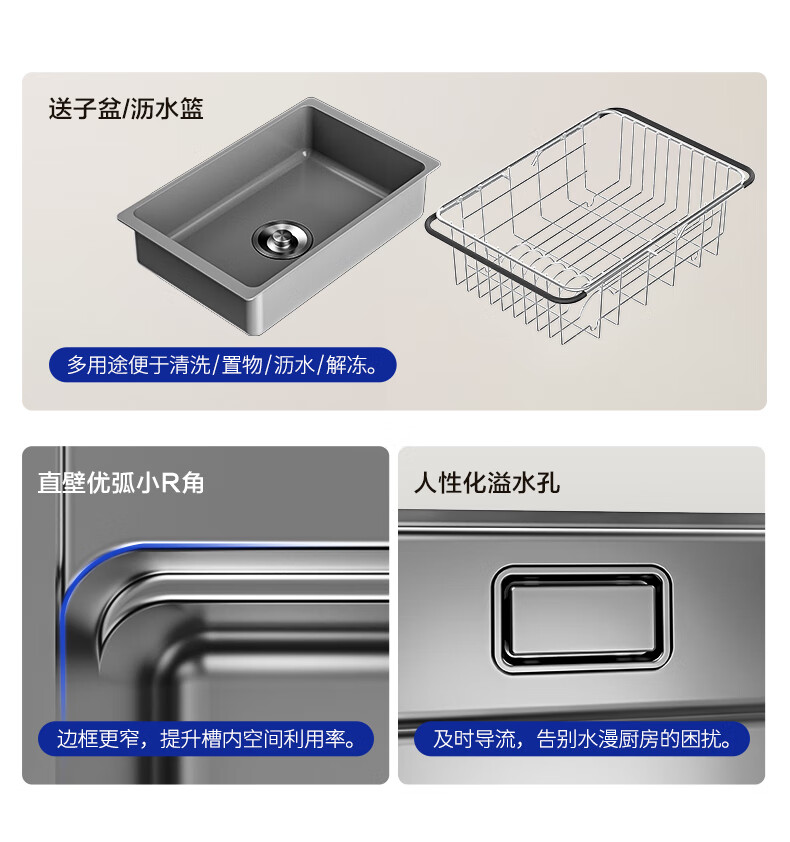 送子盆/沥水篮

多用途便于清洗/置物/沥水/解冻。

直壁优弧小R角

边框更窄，提升槽内空间利用率。

人性化溢水孔

及时导流，告别水漫厨房的困扰。