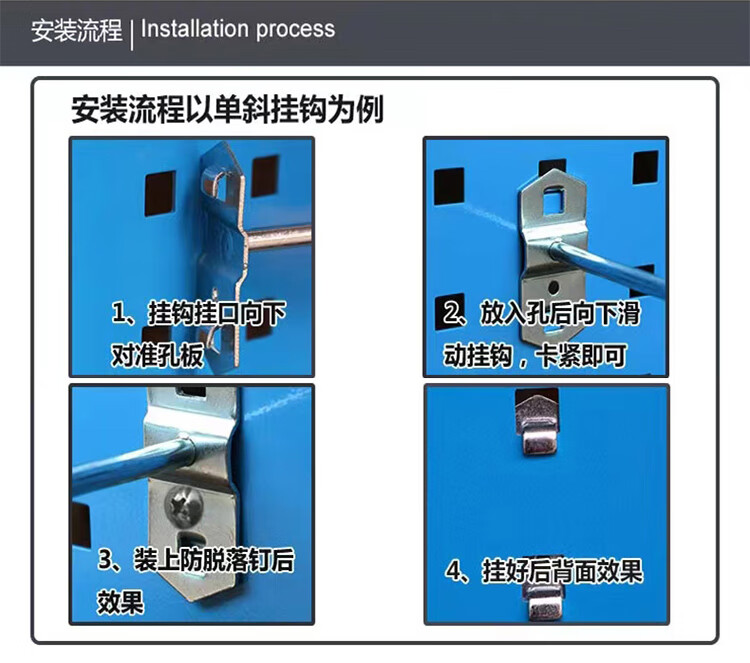 安装流程 | Installation process

安装流程以单斜挂钩为例

1、挂钩挂口向下对准孔板

2、放入孔后向下滑动挂钩，卡紧即可

3、装上防脱落钉后效果

4、挂好后背面效果