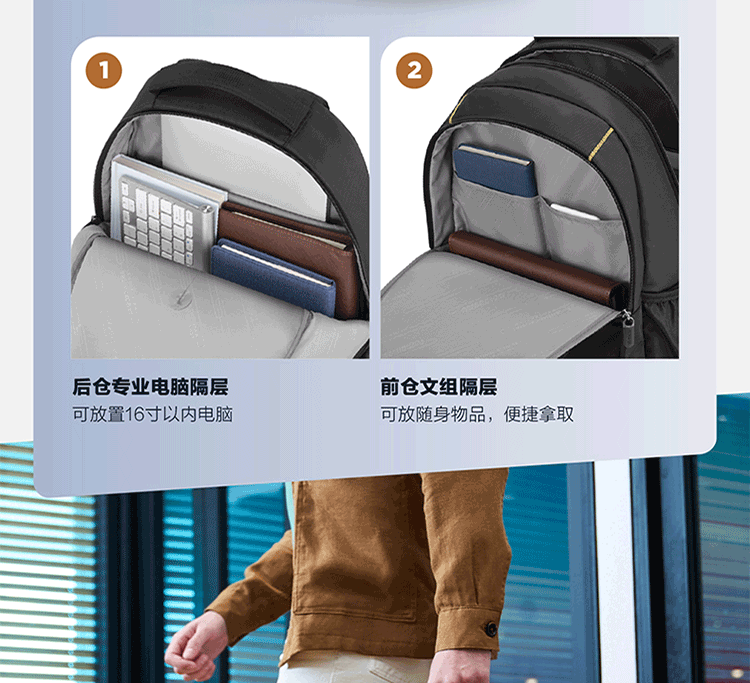 1

后仓专业电脑隔层
可放置16寸以内电脑

2

前仓文组隔层
可放随身物品，便捷拿取