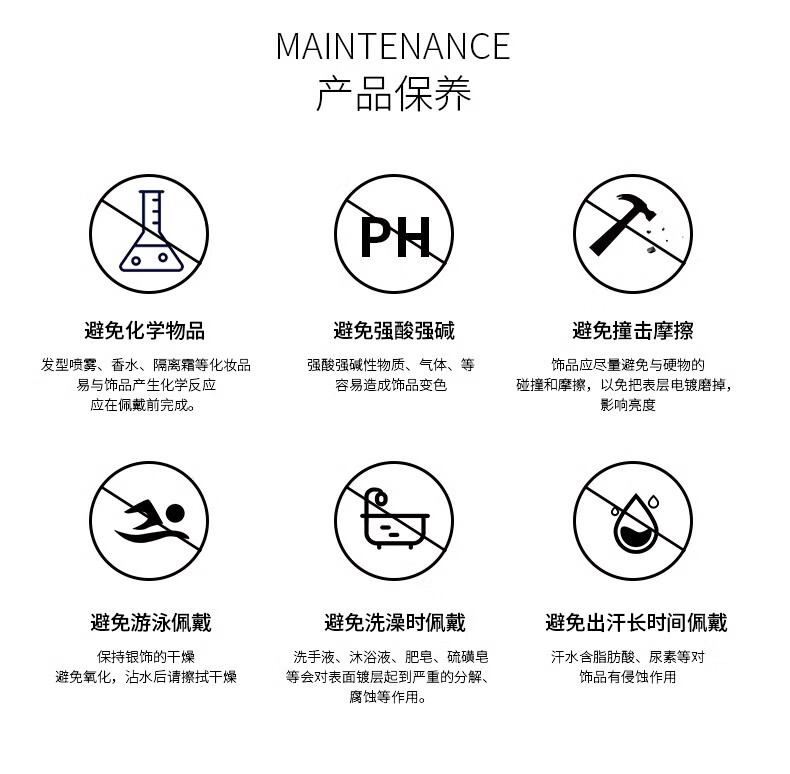 MAINTENANCE
产品保养

PH

避免化学物品
发型喷雾、香水、隔离霜等化妆品易与饰品产生化学反应应在佩戴前完成。

避免强酸强碱
强酸强碱性物质、气体、等容易造成饰品变色

避免撞击摩擦
饰品应尽量避免与硬物的碰撞和摩擦，以免把表层电镀磨掉，影响亮度

避免游泳佩戴
保持银饰的干燥避免氧化，沾水后请擦拭干燥

避免洗澡时佩戴
洗手液、沐浴液、肥皂、硫磺皂等会对表面镀层起到严重的分解、腐蚀等作用。

避免出汗长时间佩戴
汗水含脂肪酸、尿素等对饰品有侵蚀作用