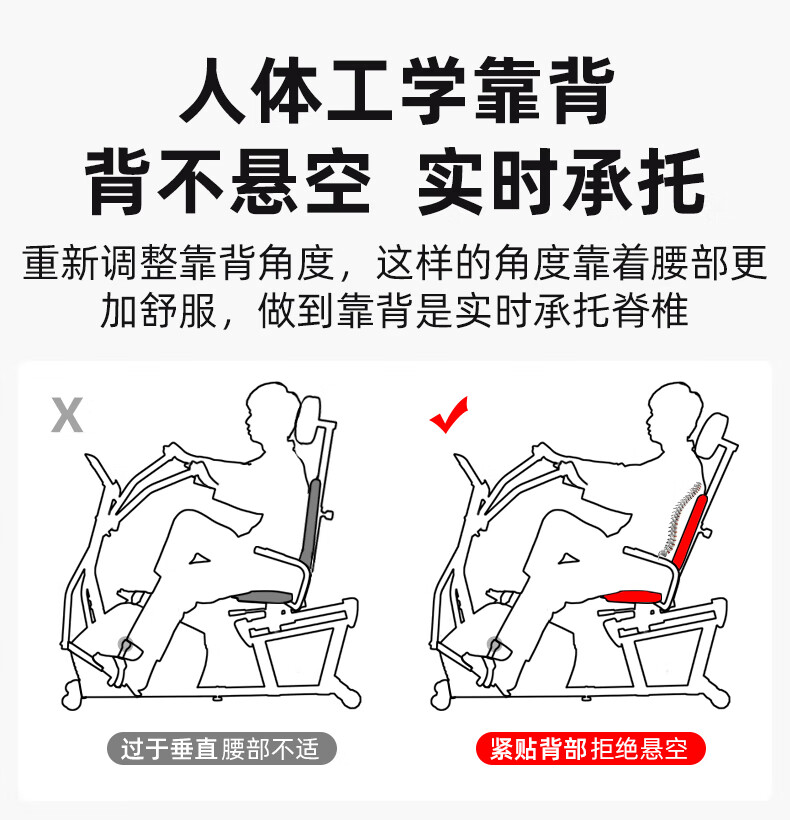 人体工学靠背
背不悬空 实时承托

重新调整靠背角度，这样的角度靠着腰部更加舒服，做到靠背是实时承托脊椎

X

过于垂直腰部不适

紧贴背部拒绝悬空