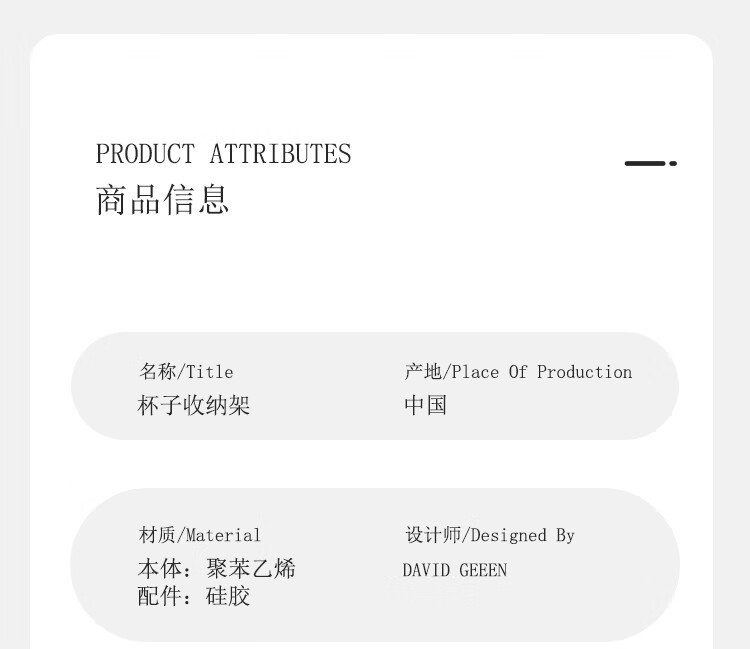 PRODUCT ATTRIBUTES
商品信息

名称/Title
杯子收纳架

产地/Place Of Production
中国

材质/Material
本体：聚苯乙烯
配件：硅胶

设计师/Designed By
DAVID GEEEN