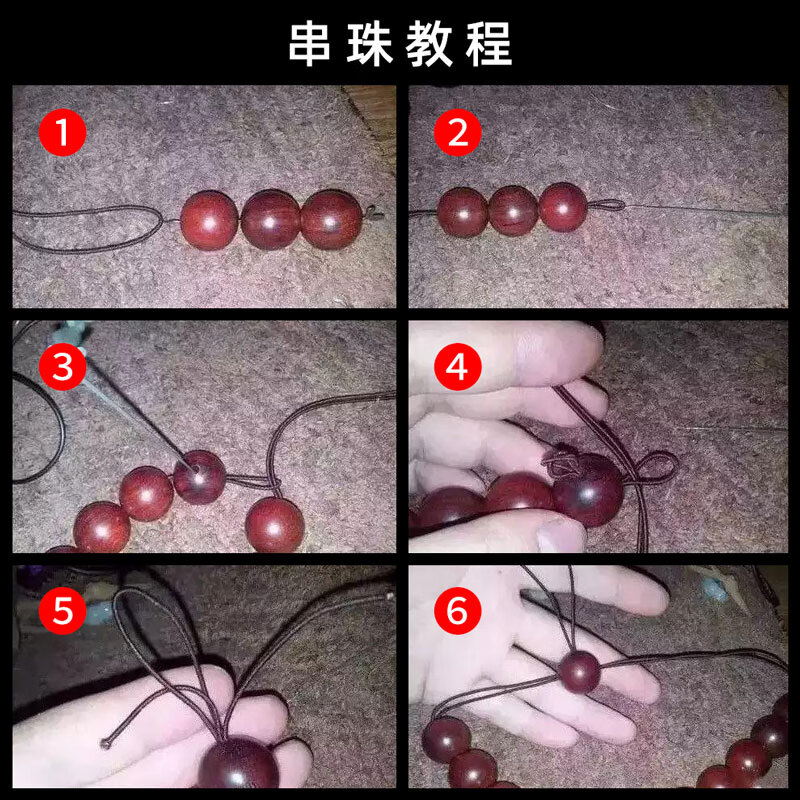 串珠教程

1

2

3

4

5

6